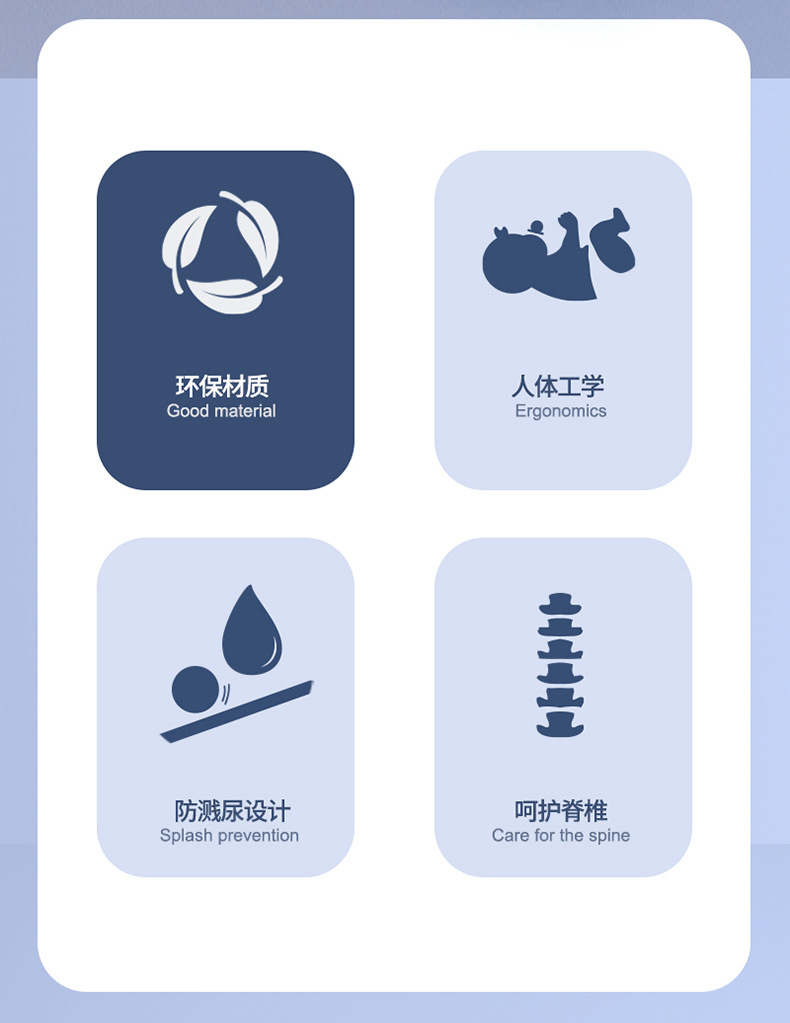 环保材质
Good material

人体工学
Ergonomics

防溅尿设计
Splash prevention

呵护脊椎
Care for the spine