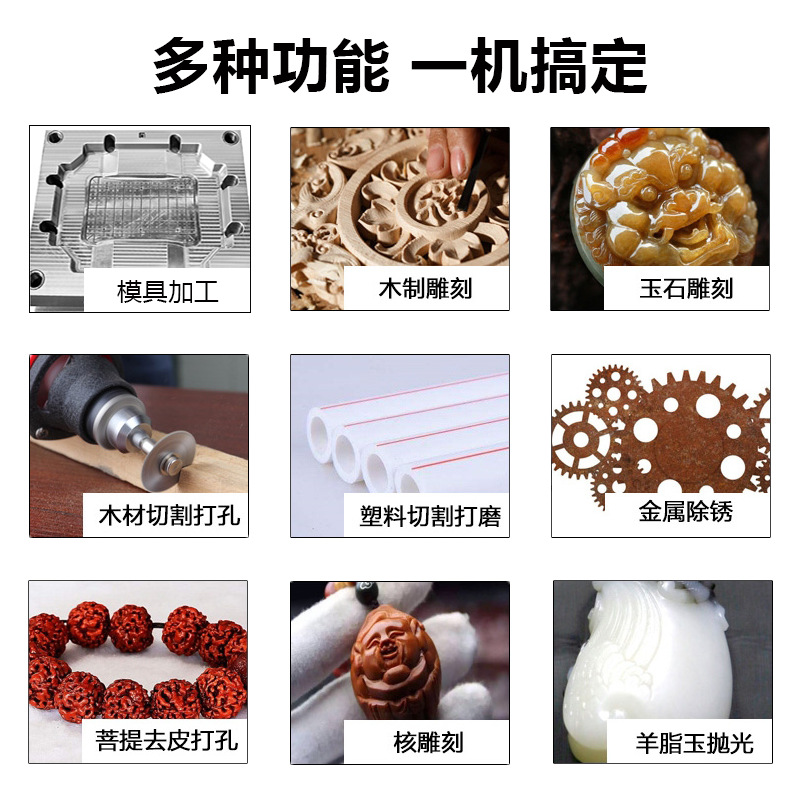 多种功能 一机搞定

模具加工

木制雕刻

玉石雕刻

木材切割打孔

塑料切割打磨

金属除锈

菩提去皮打孔

核雕刻

羊脂玉抛光