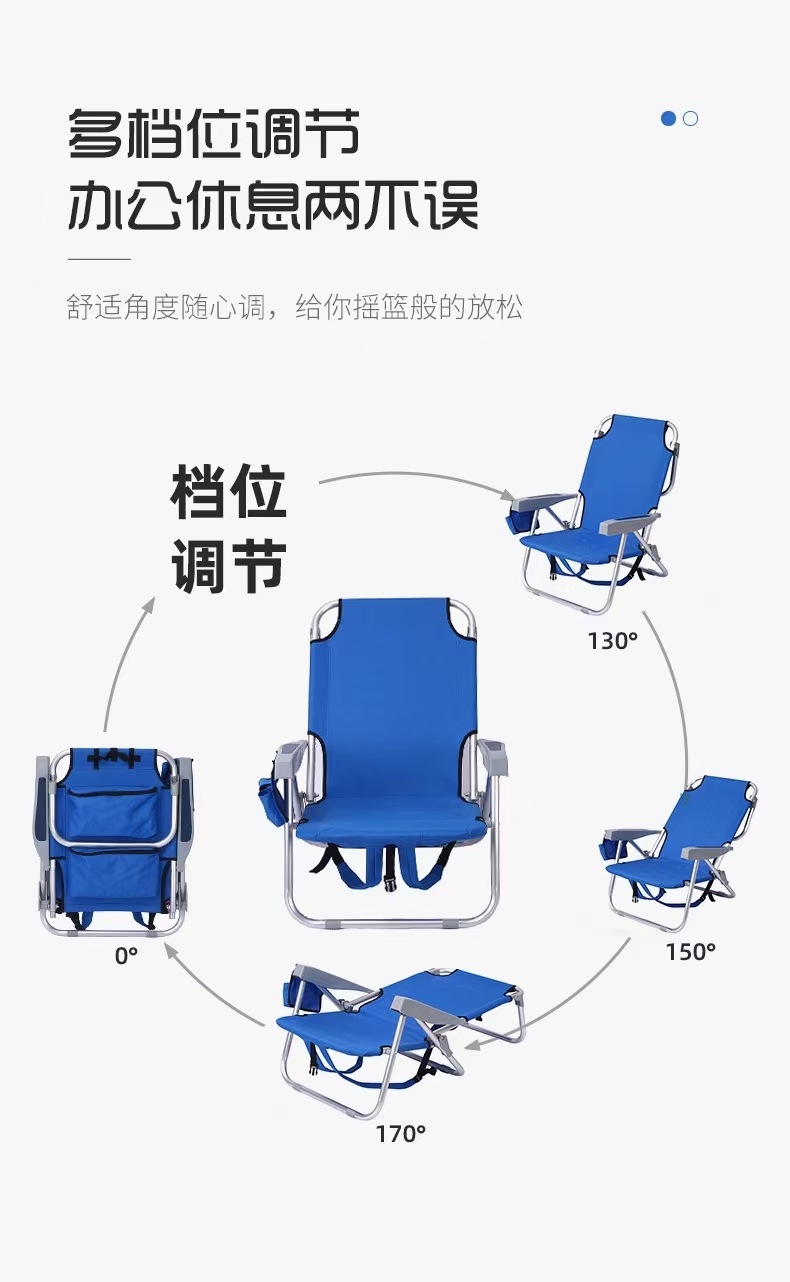 多档位调节
办公休息两不误

舒适角度随心调，给你摇篮般的放松

档位
调节

130°

150°

170°

0°