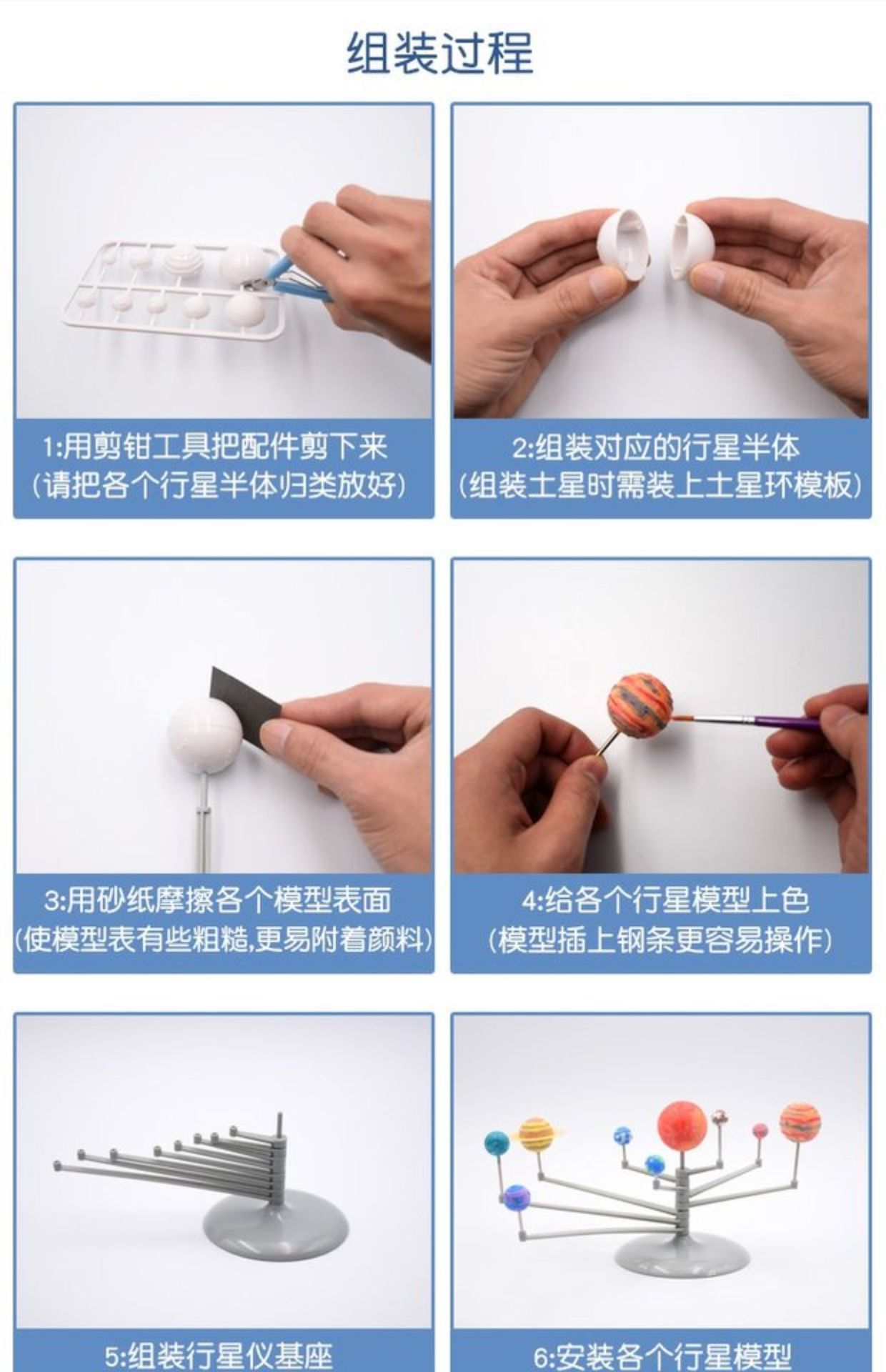 组装过程

1:用剪钳工具把配件剪下来
(请把各个行星半体归类放好)

2:组装对应的行星半体
(组装土星时需装上土星环模板)

3:用砂纸摩擦各个模型表面
(使模型表有些粗糙,更易附着颜料)

4:给各个行星模型上色
(模型插上钢条更容易操作)

5:组装行星仪基座

6:安装各个行星模型