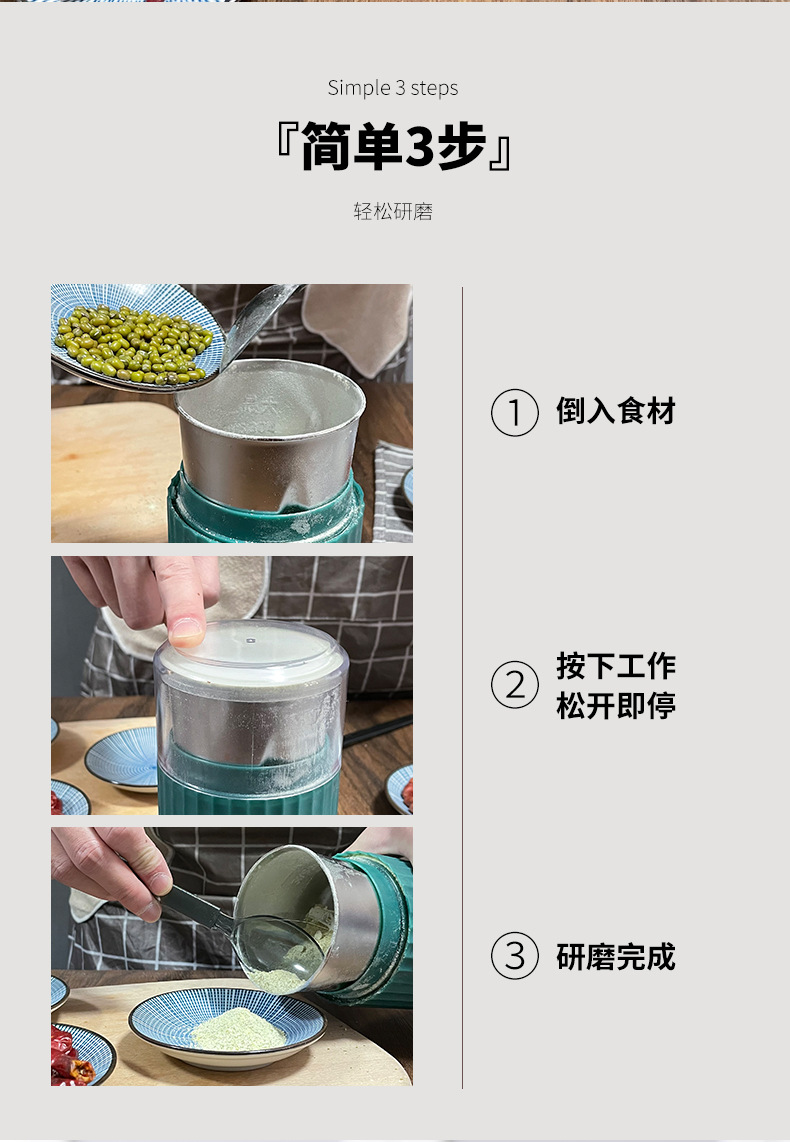 Simple 3 steps

『简单3步』

轻松研磨

① 倒入食材

② 按下工作
松开即停

③ 研磨完成