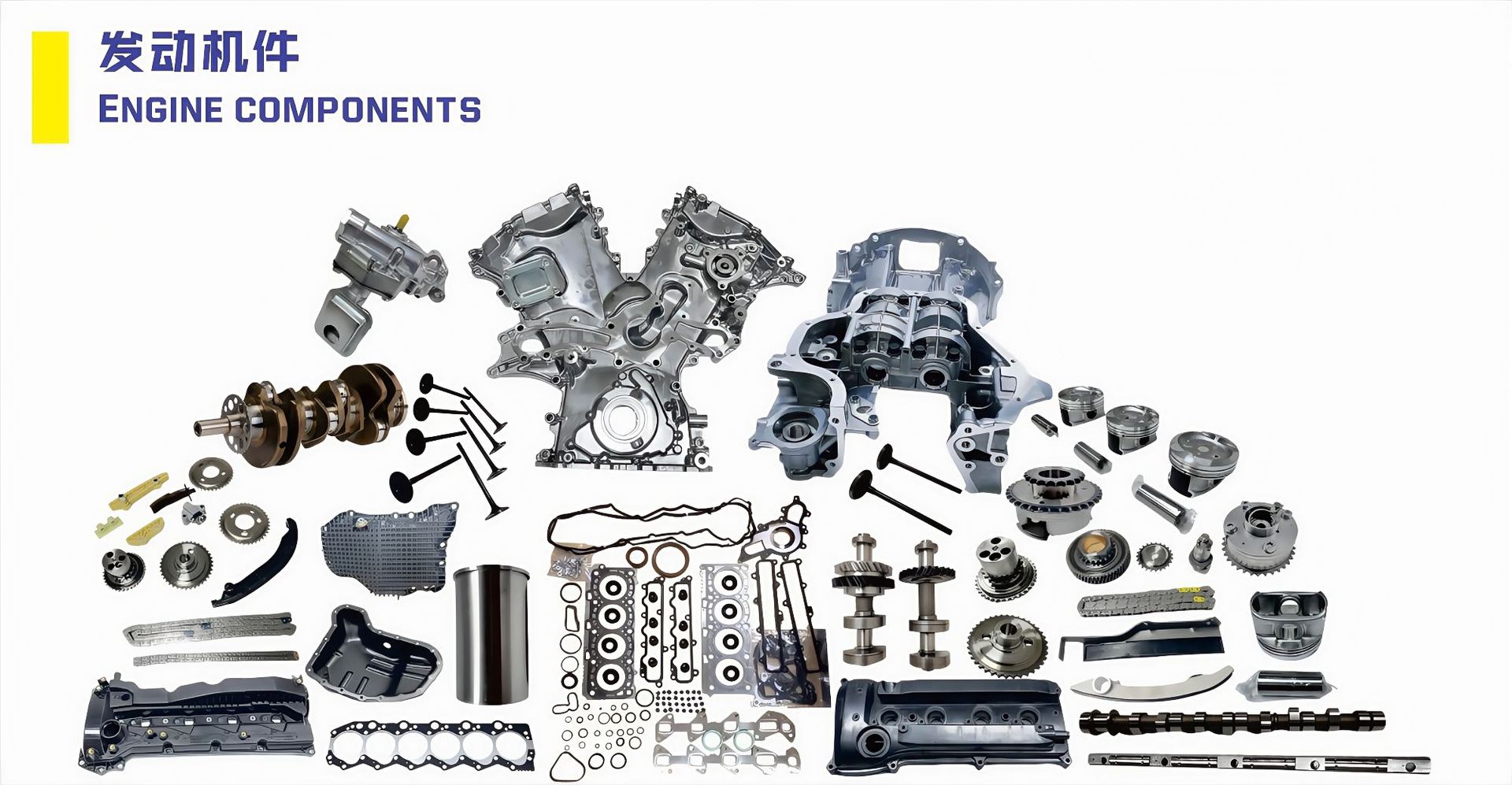 发动机件
ENGINE COMPONENTS