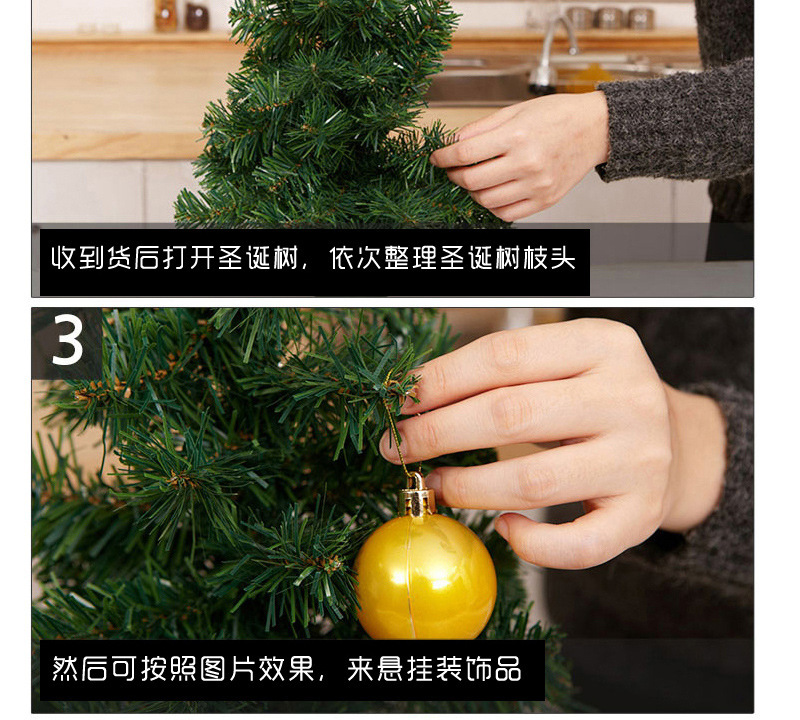 收到货后打开圣诞树，依次整理圣诞树枝头

3

然后可按照图片效果，来悬挂装饰品