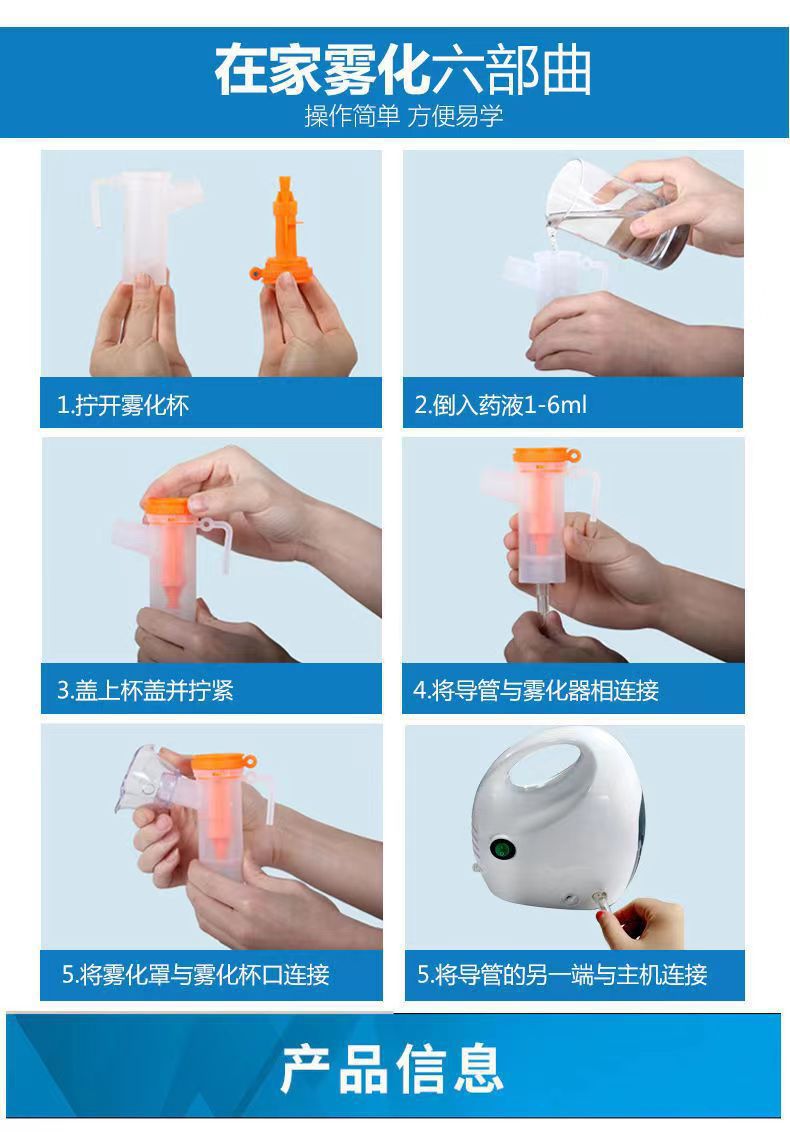 在家雾化六部曲

操作简单 方便易学

1.拧开雾化杯

2.倒入药液1-6ml

3.盖上杯盖并拧紧

4.将导管与雾化器相连接

5.将雾化罩与雾化杯口连接

5.将导管的另一端与主机连接

产品信息