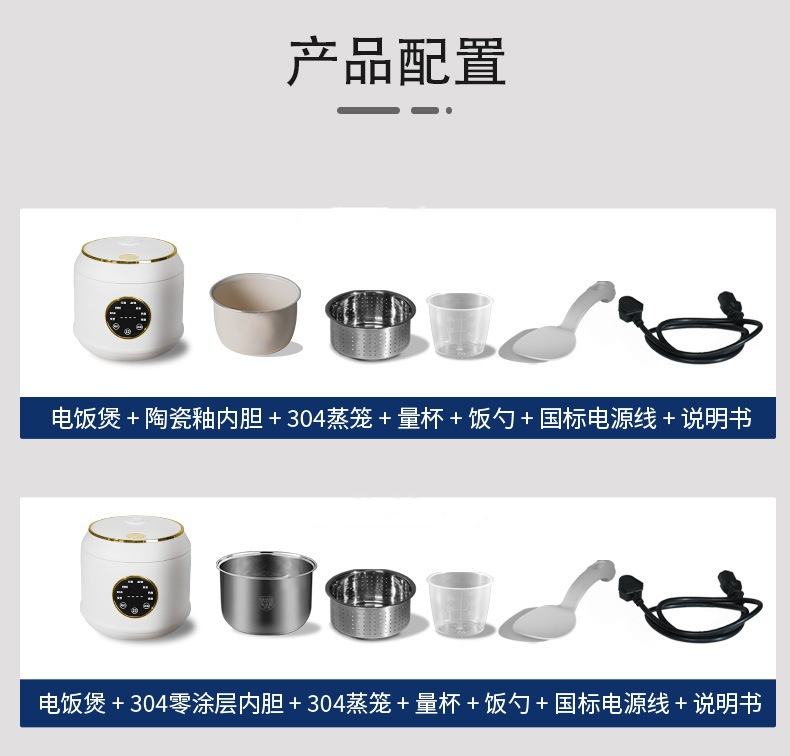 产品配置

电饭煲 + 陶瓷釉内胆 + 304蒸笼 + 量杯 + 饭勺 + 国标电源线 + 说明书

电饭煲 + 304零涂层内胆 + 304蒸笼 + 量杯 + 饭勺 + 国标电源线 + 说明书