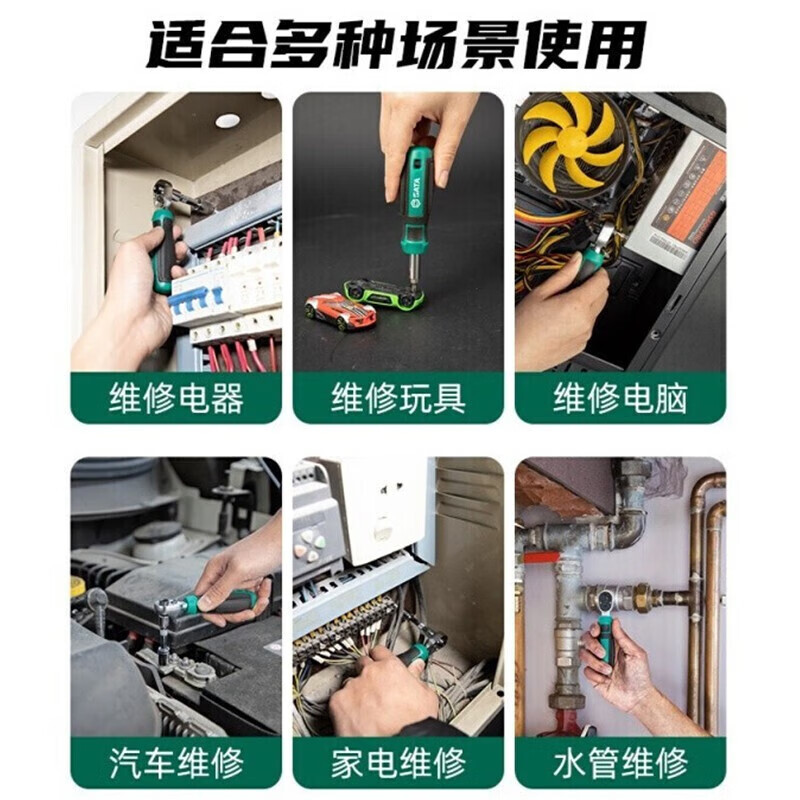 适合多种场景使用

SATA

维修电器

维修玩具

维修电脑

汽车维修

家电维修

水管维修