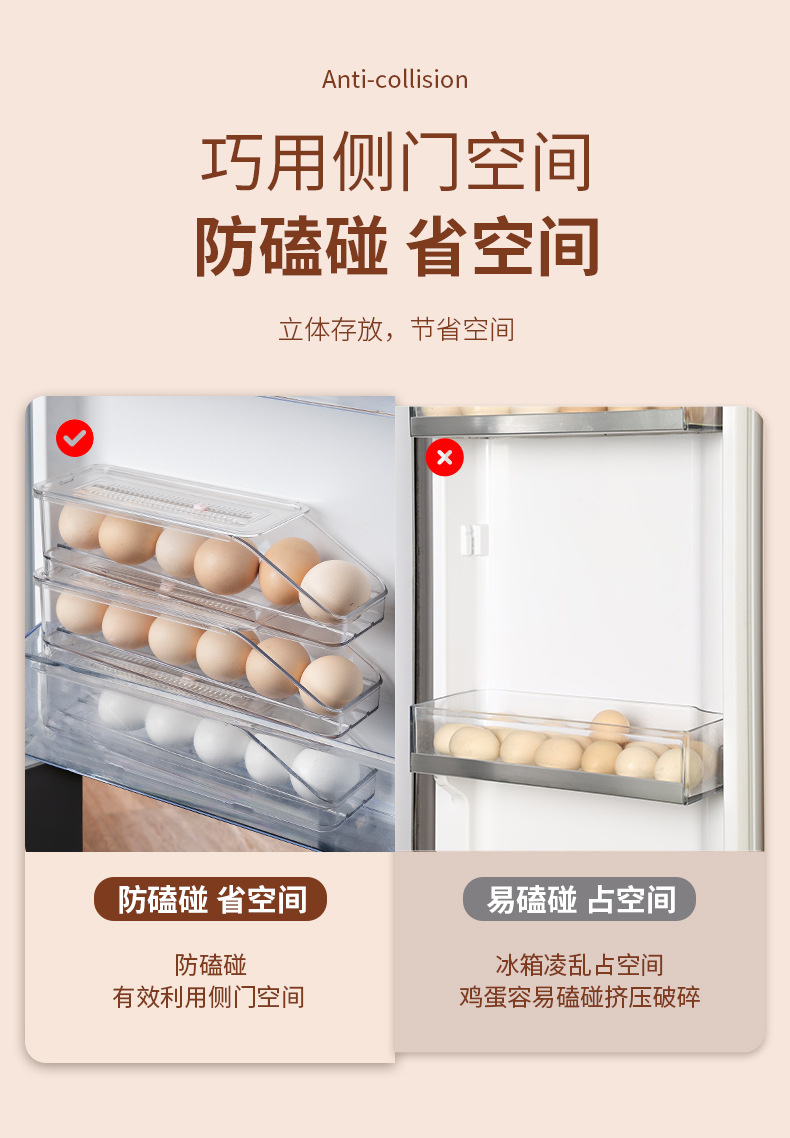 Anti-collision

巧用侧门空间
防磕碰 省空间

立体存放，节省空间

防磕碰 省空间

防磕碰
有效利用侧门空间

易磕碰 占空间

冰箱凌乱占空间
鸡蛋容易磕碰挤压破碎