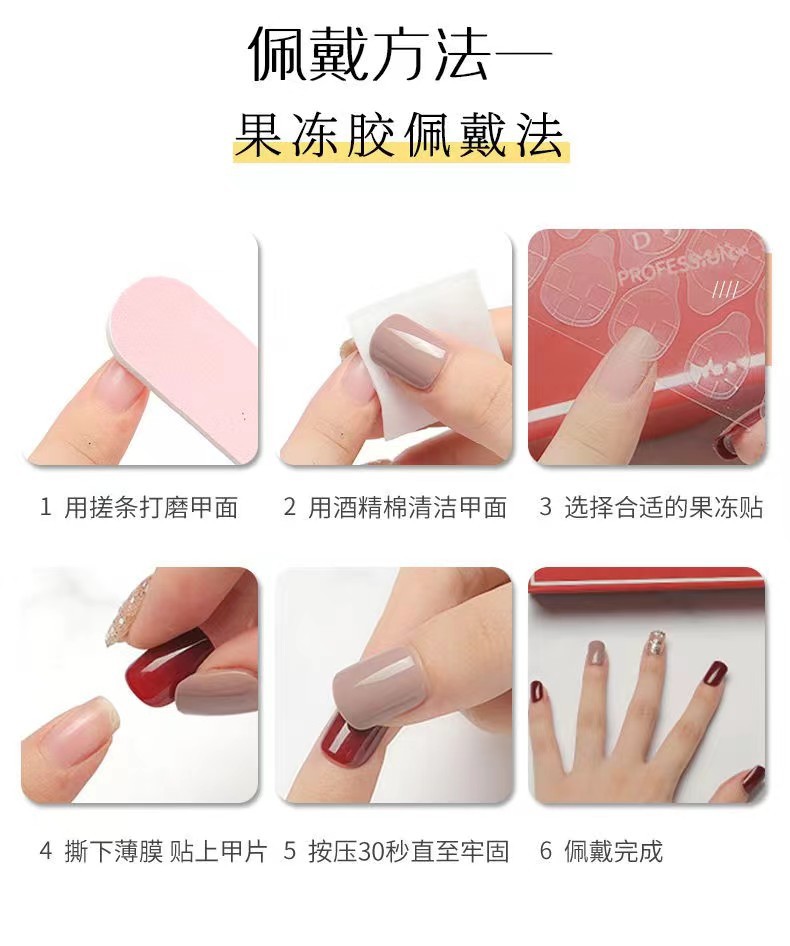 佩戴方法一

果冻胶佩戴法

PROFESSION

1 用搓条打磨甲面

2 用酒精棉清洁甲面

3 选择合适的果冻贴

4 撕下薄膜 贴上甲片

5 按压30秒直至牢固

6 佩戴完成