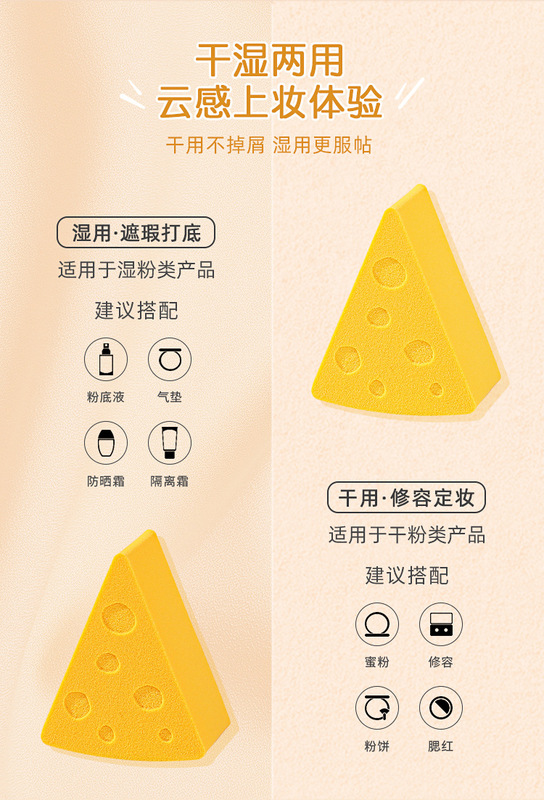 干湿两用
云感上妆体验

干用不掉屑 湿用更服帖

湿用·遮瑕打底

适用于湿粉类产品

建议搭配

粉底液

气垫

防晒霜

隔离霜

干用·修容定妆

适用于干粉类产品

建议搭配

蜜粉

修容

粉饼

腮红