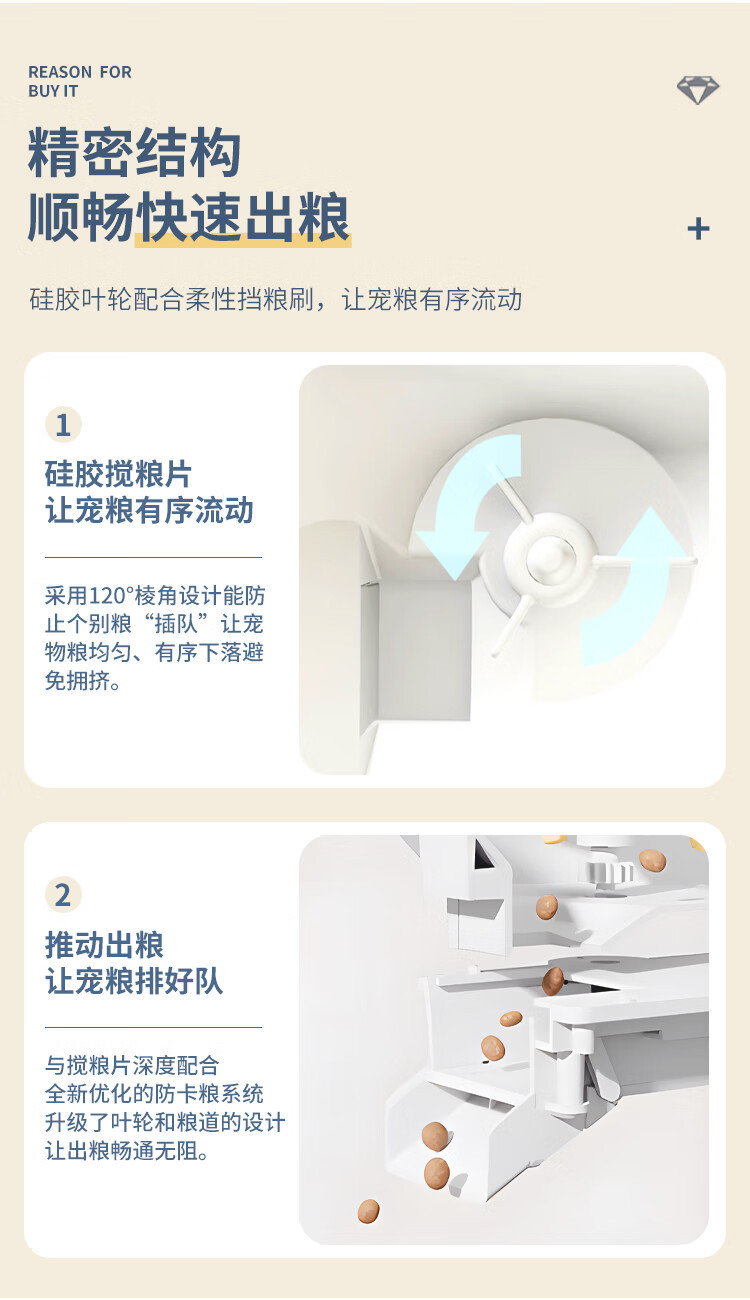 REASON FOR BUY IT

精密结构
顺畅快速出粮

+

硅胶叶轮配合柔性挡粮刷，让宠粮有序流动

1

硅胶搅粮片
让宠粮有序流动

采用120°棱角设计能防止个别粮“插队”让宠物粮均匀、有序下落避免拥挤。

2

推动出粮
让宠粮排好队

与搅粮片深度配合
全新优化的防卡粮系统
升级了叶轮和粮道的设计
让出粮畅通无阻。