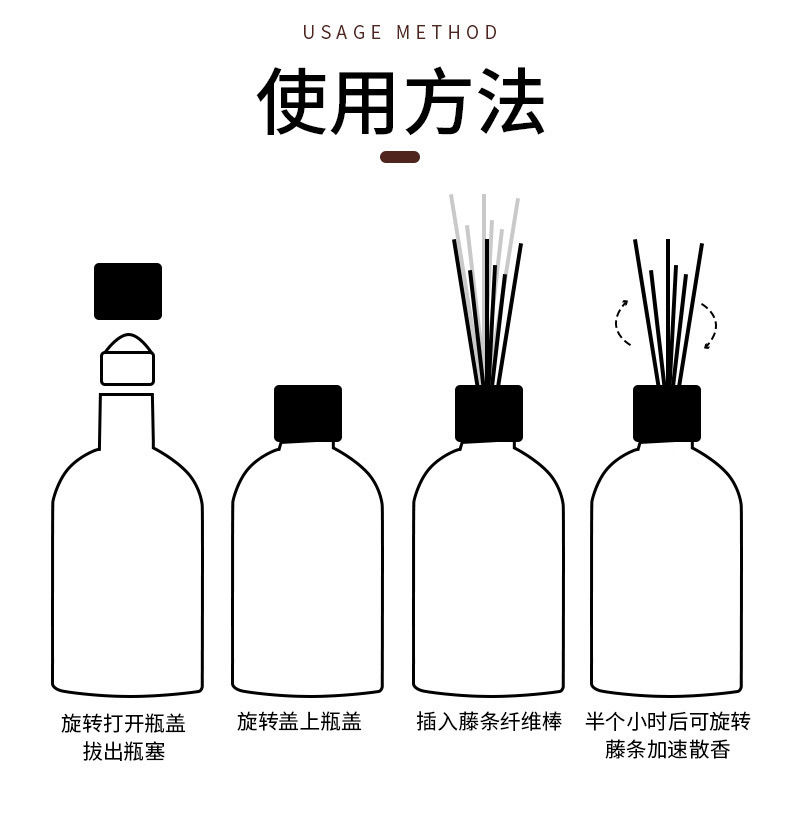 USAGE METHOD

使用方法

旋转打开瓶盖
拔出瓶塞

旋转盖上瓶盖

插入藤条纤维棒

半个小时后可旋转
藤条加速散香