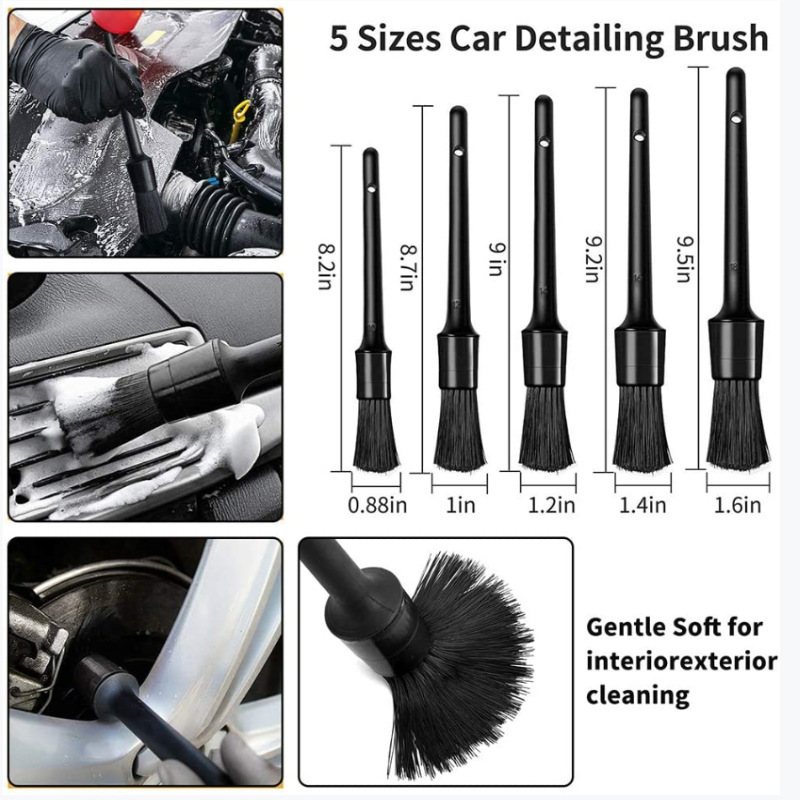 5 Sizes Car Detailing Brush

8.2in

8.7in

9 in

9.2in

9.5in

10

12

14

16

18

0.88in

1in

1.2in

1.4in

1.6in

Gentle Soft for interiorexterior cleaning