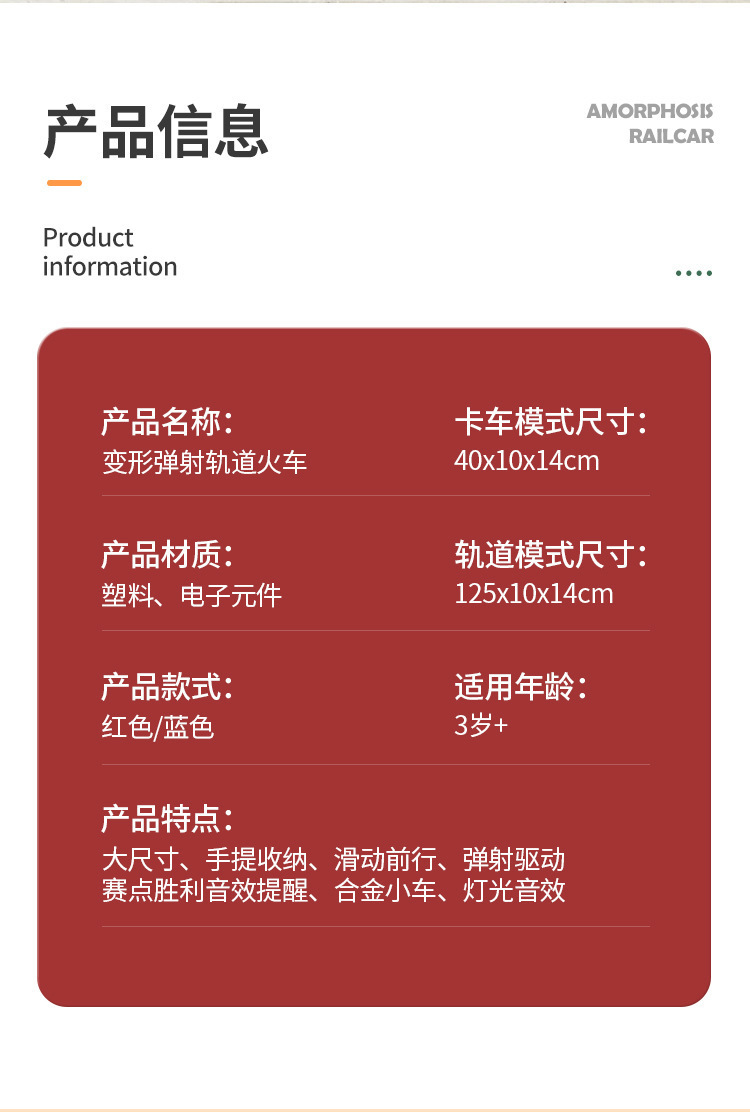 产品信息

AMORPHOSIS
RAILCAR

Product
information

产品名称:
变形弹射轨道火车

卡车模式尺寸:
40x10x14cm

产品材质:
塑料、电子元件

轨道模式尺寸:
125x10x14cm

产品款式:
红色/蓝色

适用年龄:
3岁+

产品特点:
大尺寸、手提收纳、滑动前行、弹射驱动
赛点胜利音效提醒、合金小车、灯光音效