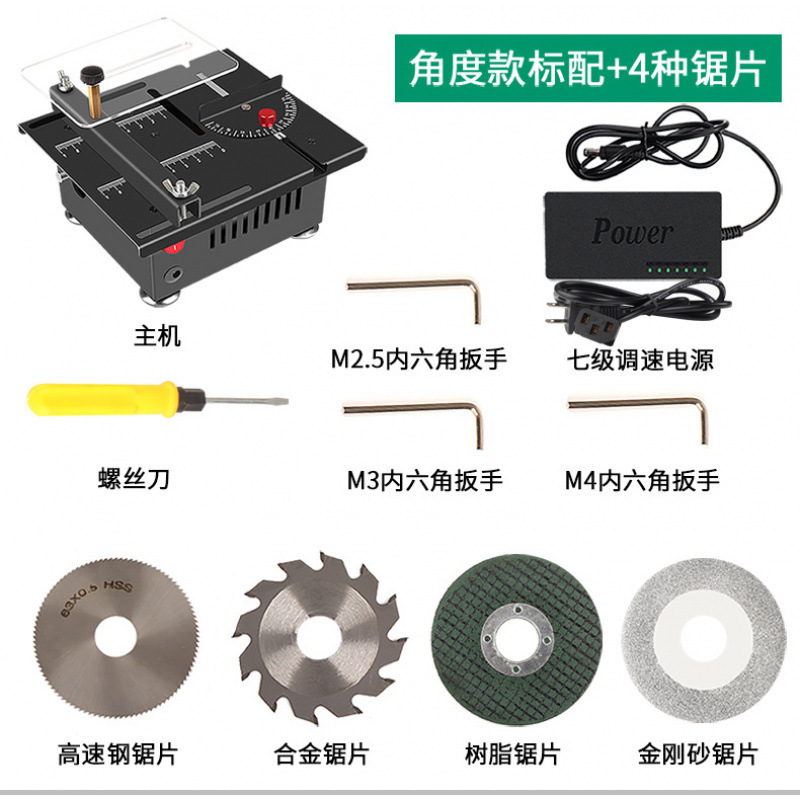 角度款标配+4种锯片

Power

主机

M2.5内六角扳手

七级调速电源

螺丝刀

M3内六角扳手

M4内六角扳手

63X0.5 HSS

高速钢锯片

合金锯片

树脂锯片

金刚砂锯片