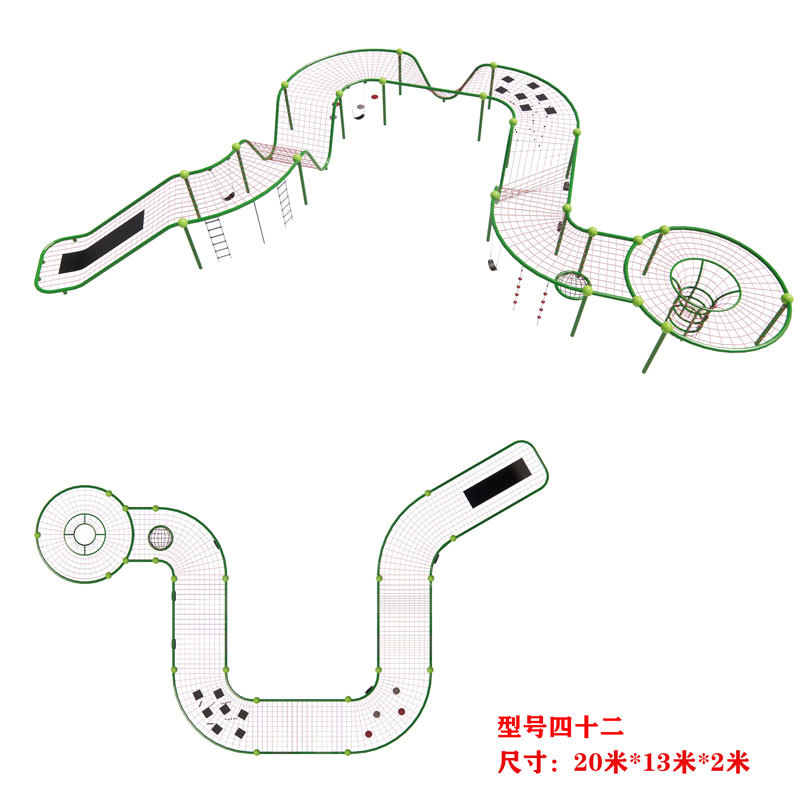 型号四十二
尺寸：20米*13米*2米