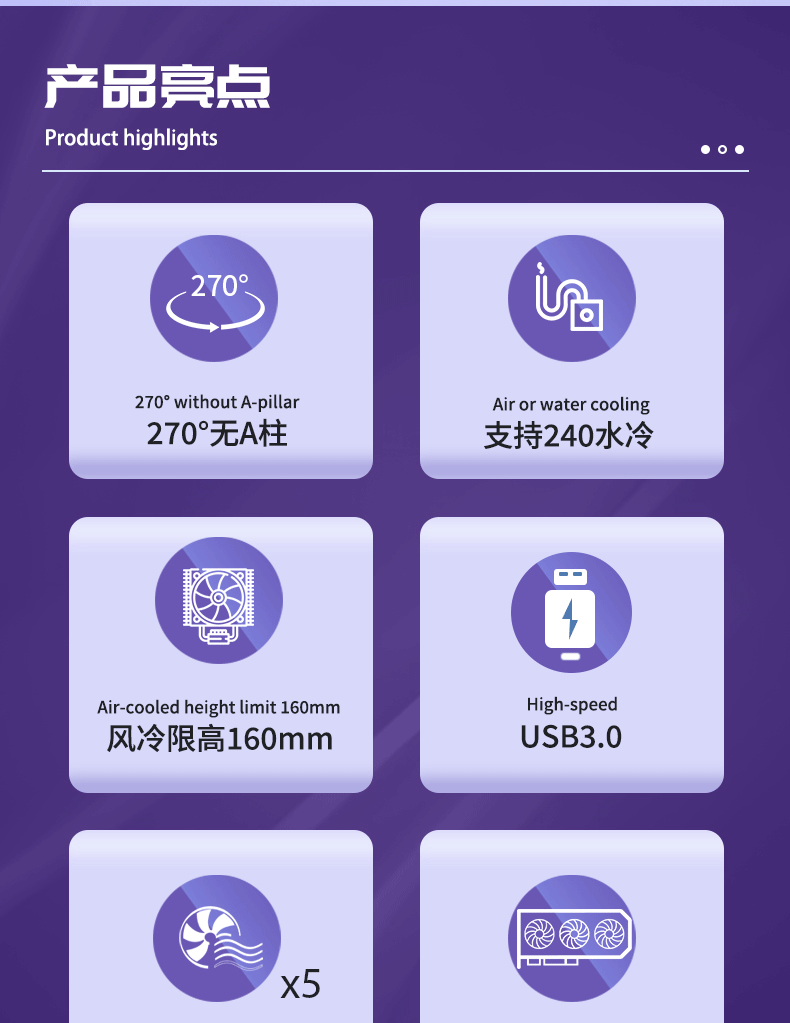 产品亮点

Product highlights

270°

270° without A-pillar

270°无A柱

Air or water cooling

支持240水冷

Air-cooled height limit 160mm

风冷限高160mm

High-speed

USB3.0

x5