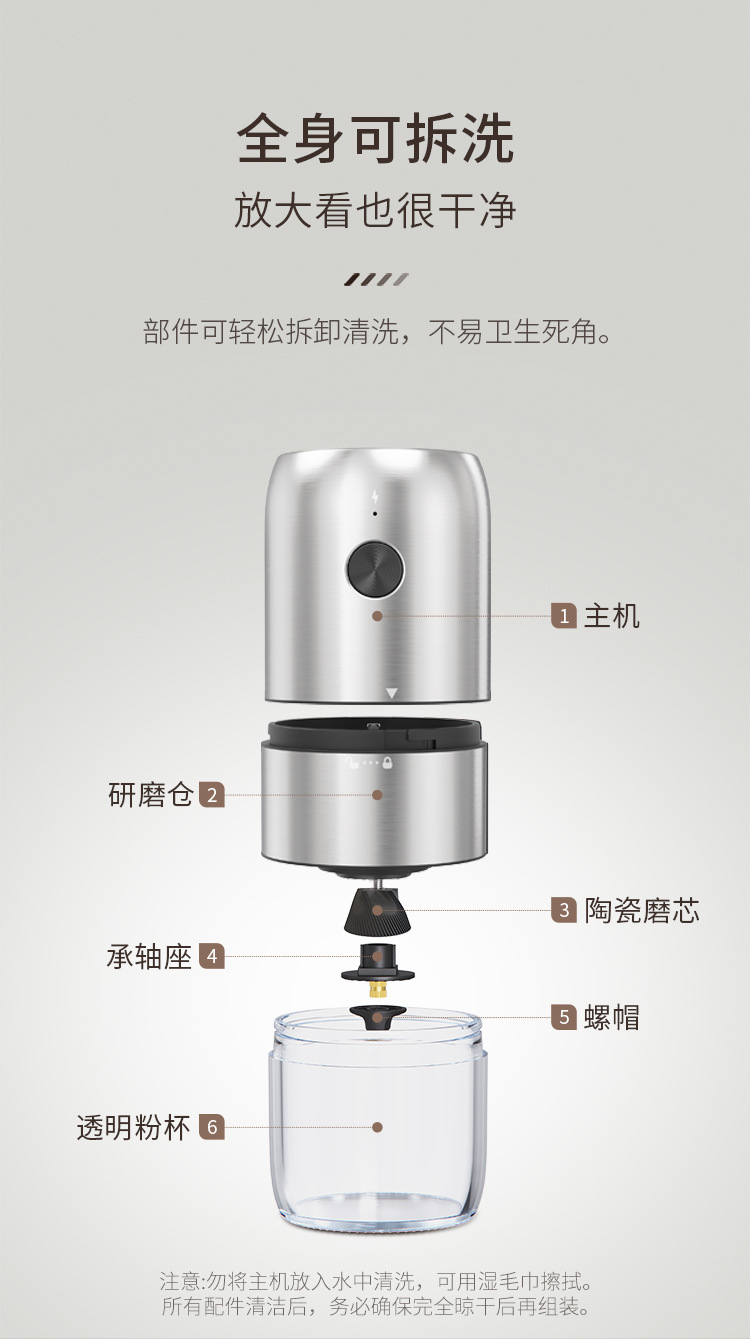 全身可拆洗
放大看也很干净

部件可轻松拆卸清洗，不易卫生死角。

1 主机

研磨仓 2

3 陶瓷磨芯

承轴座 4

5 螺帽

透明粉杯 6

注意:勿将主机放入水中清洗，可用湿毛巾擦拭。
所有配件清洁后，务必确保完全晾干后再组装。