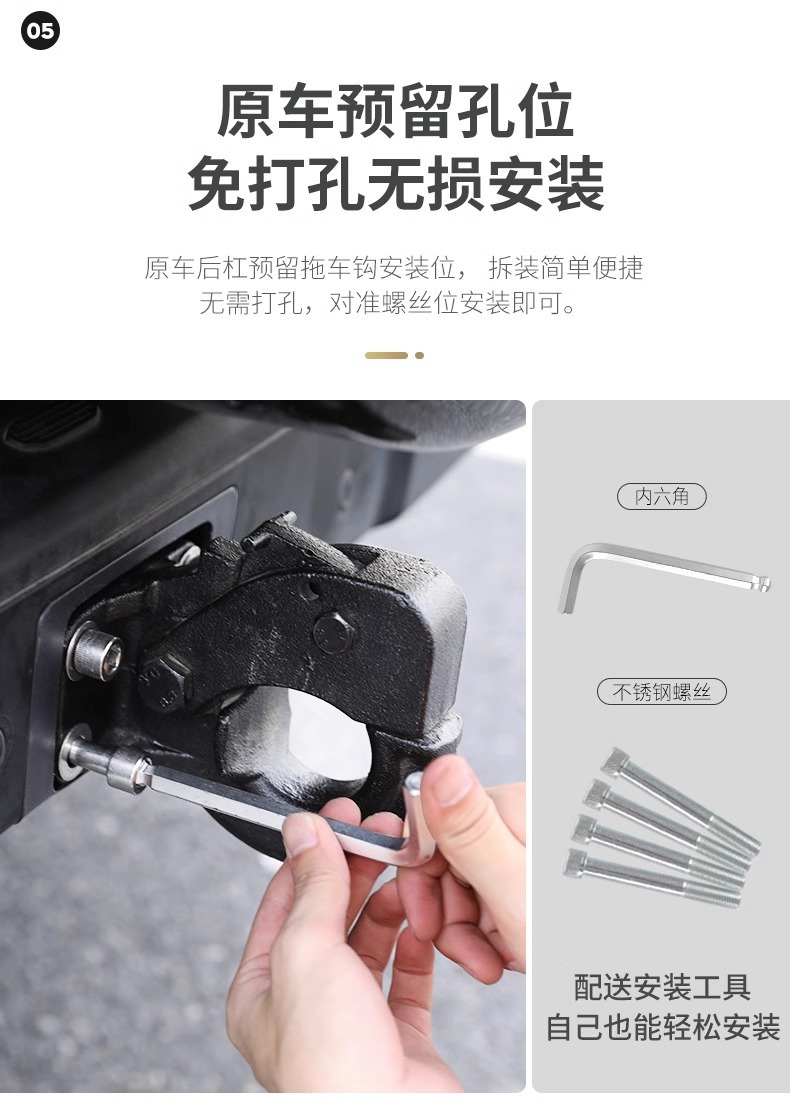 05

原车预留孔位
免打孔无损安装

原车后杠预留拖车钩安装位， 拆装简单便捷
无需打孔，对准螺丝位安装即可。

内六角

不锈钢螺丝

配送安装工具
自己也能轻松安装