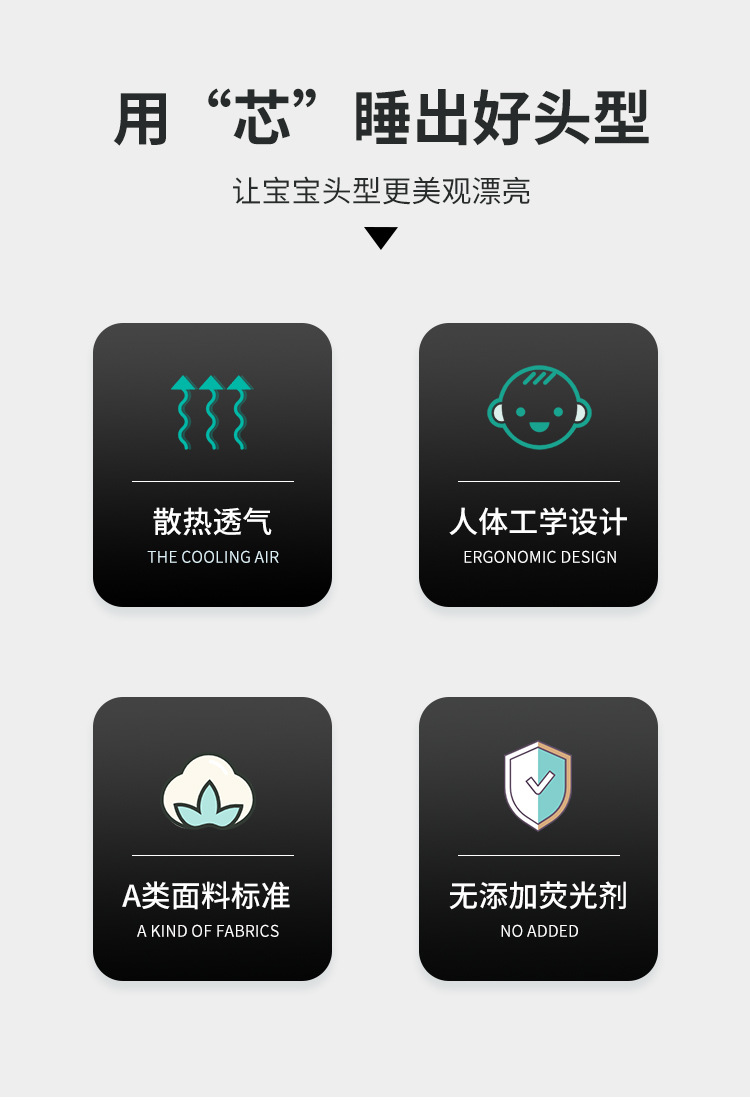 用“芯”睡出好头型

让宝宝头型更美观漂亮

散热透气
THE COOLING AIR

人体工学设计
ERGONOMIC DESIGN

A类面料标准
A KIND OF FABRICS

无添加荧光剂
NO ADDED