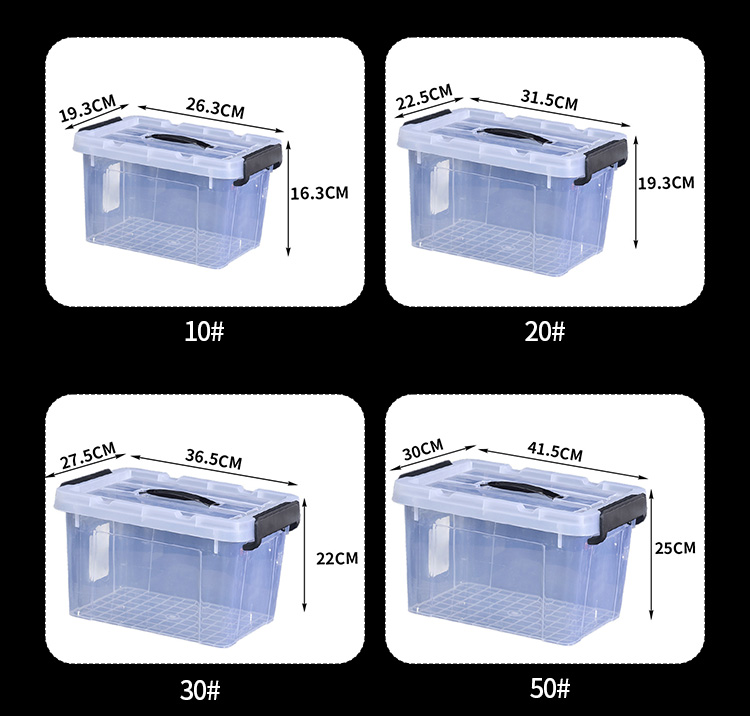 19.3CM
26.3CM
16.3CM

10#

22.5CM
31.5CM
19.3CM

20#

27.5CM
36.5CM
22CM

30#

30CM
41.5CM
25CM

50#