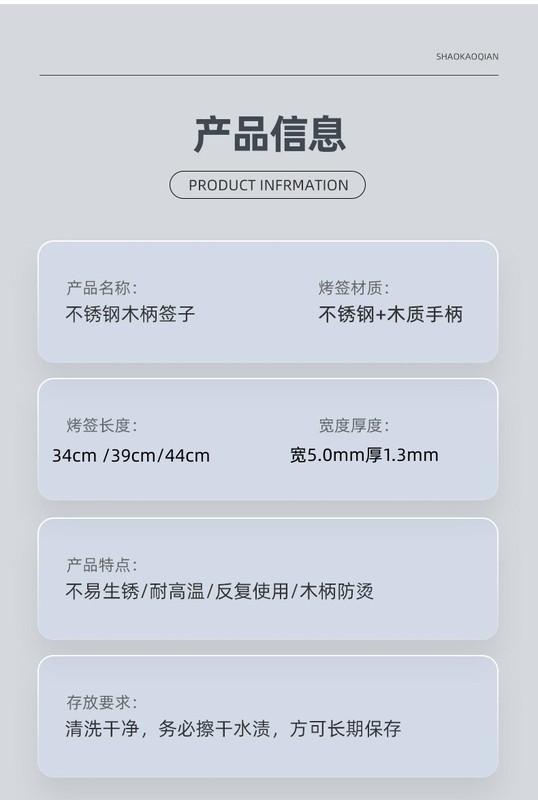 SHAOKAOQIAN

产品信息

PRODUCT INFRMATION

产品名称:
不锈钢木柄签子

烤签材质:
不锈钢+木质手柄

烤签长度:
34cm /39cm/44cm

宽度厚度:
宽5.0mm厚1.3mm

产品特点:
不易生锈/耐高温/反复使用/木柄防烫

存放要求:
清洗干净，务必擦干水渍，方可长期保存