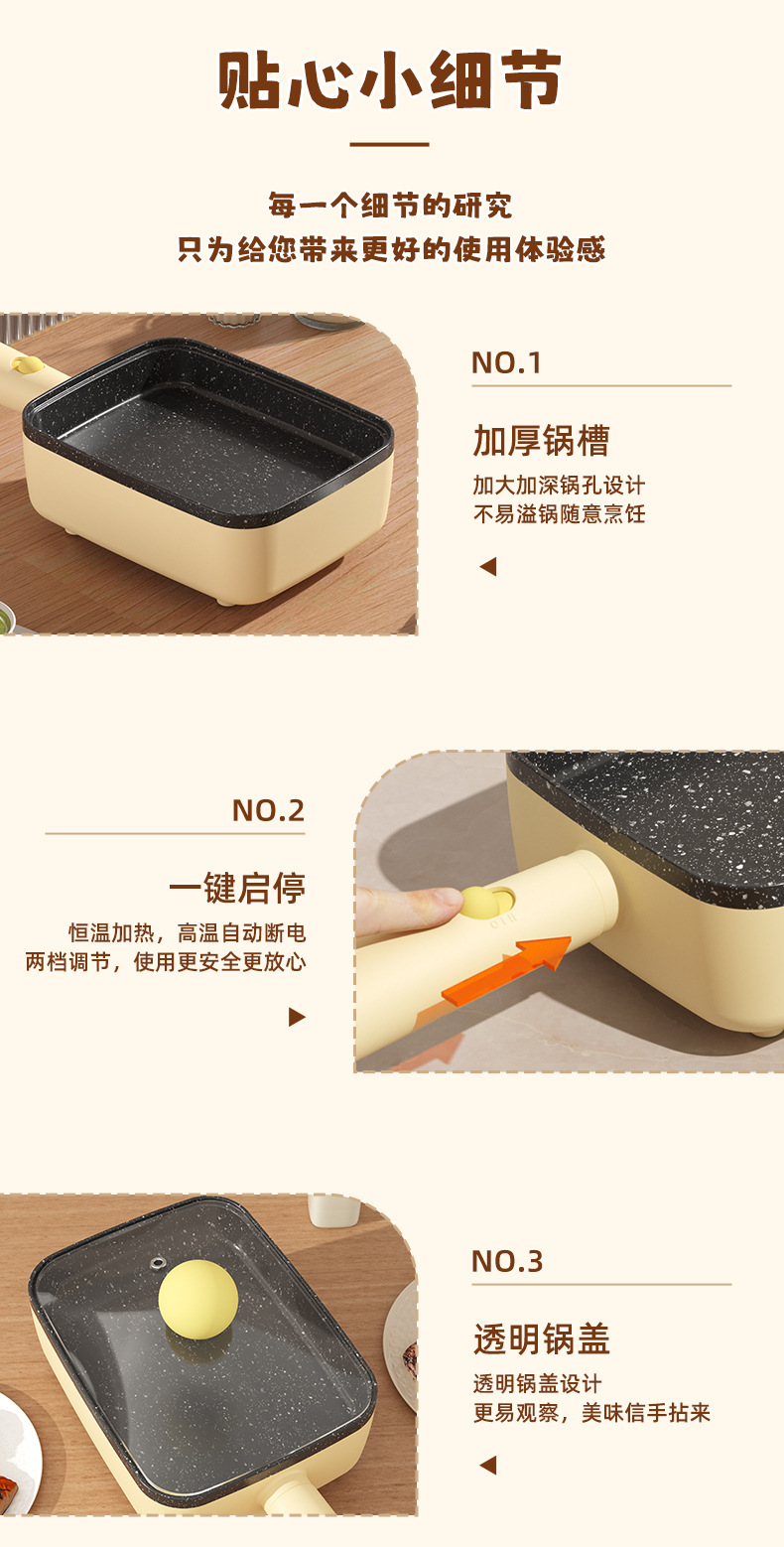 贴心小细节

每一个细节的研究
只为给您带来更好的使用体验感

NO.1

加厚锅槽

加大加深锅孔设计
不易溢锅随意烹饪

NO.2

一键启停

恒温加热，高温自动断电
两档调节，使用更安全更放心

NO.3

透明锅盖

透明锅盖设计
更易观察，美味信手拈来