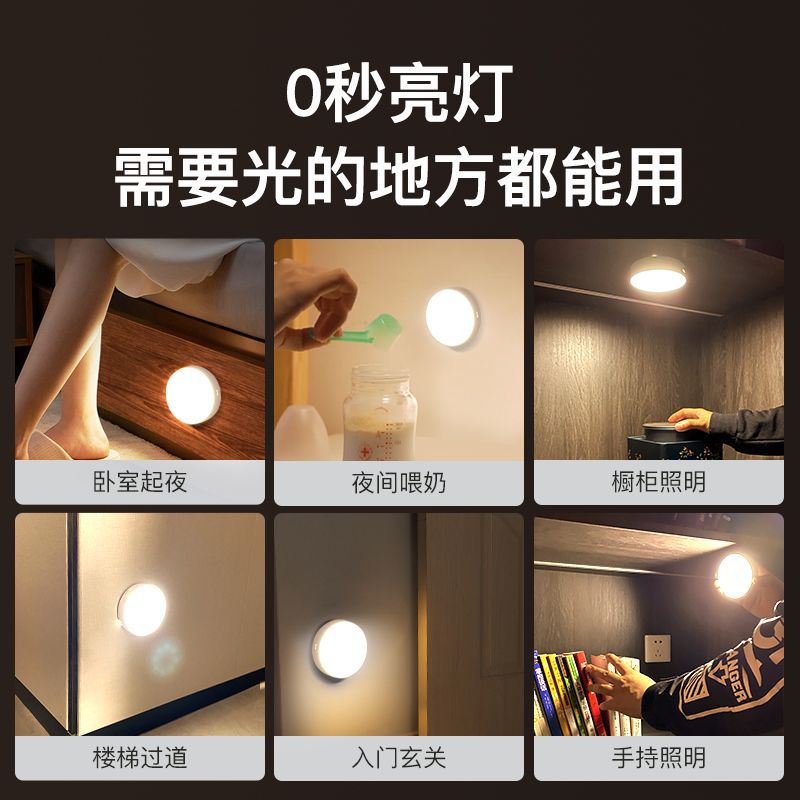 0秒亮灯
需要光的地方都能用

卧室起夜

夜间喂奶

橱柜照明

楼梯过道

入门玄关

手持照明