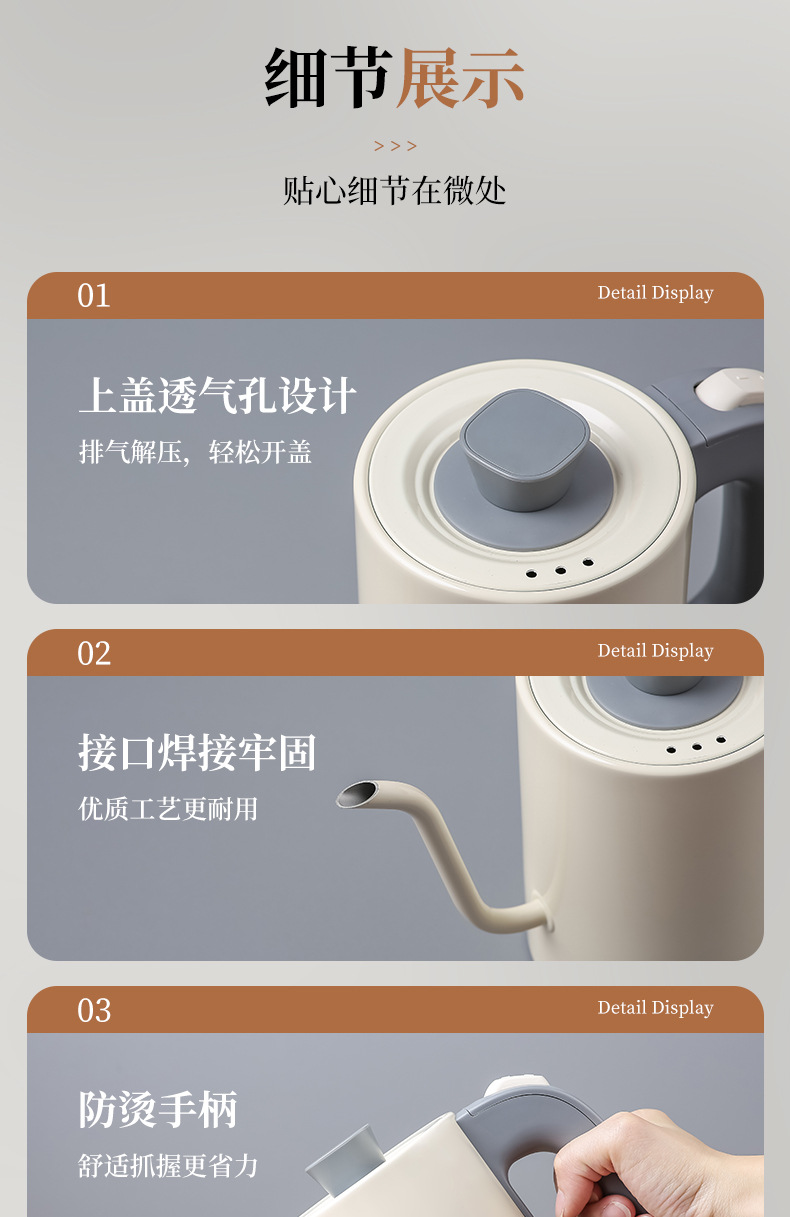 细节展示

>>>

贴心细节在微处

01

Detail Display

上盖透气孔设计

排气解压，轻松开盖

02

Detail Display

接口焊接牢固

优质工艺更耐用

03

Detail Display

防烫手柄

舒适抓握更省力