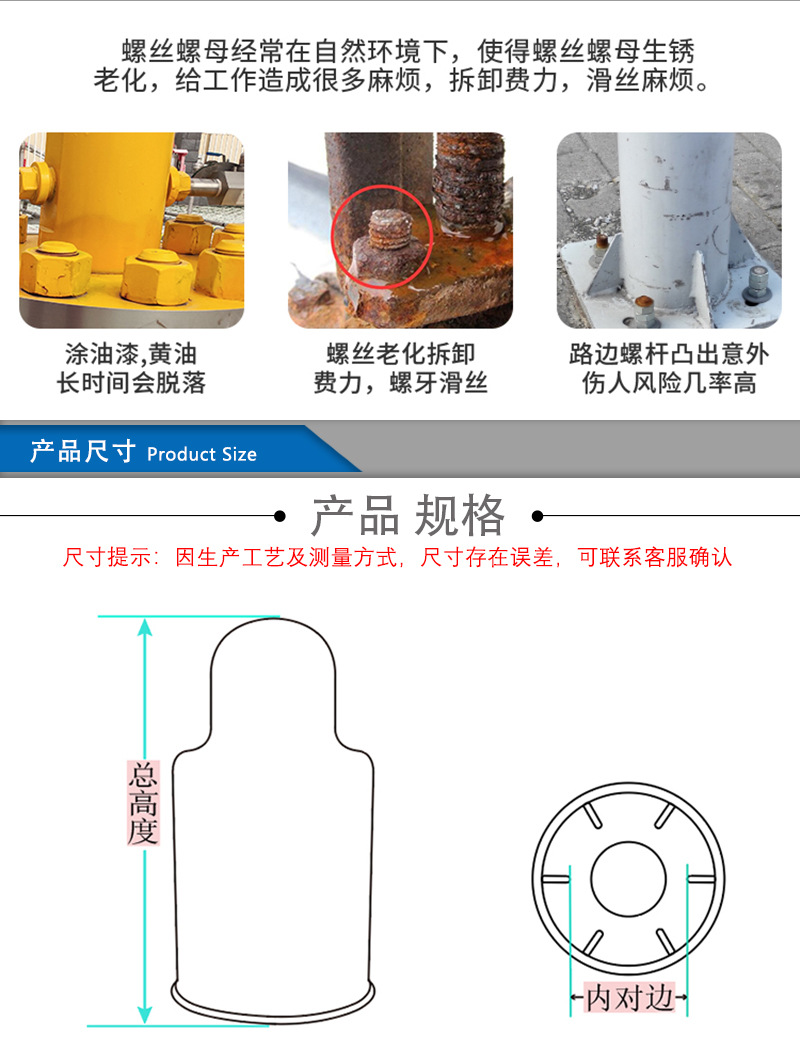 螺丝螺母经常在自然环境下，使得螺丝螺母生锈老化，给工作造成很多麻烦，拆卸费力，滑丝麻烦。

涂油漆,黄油
长时间会脱落

螺丝老化拆卸
费力，螺牙滑丝

路边螺杆凸出意外
伤人风险几率高

产品尺寸 Product Size

产品 规格

尺寸提示：因生产工艺及测量方式，尺寸存在误差，可联系客服确认

总高度

内对边