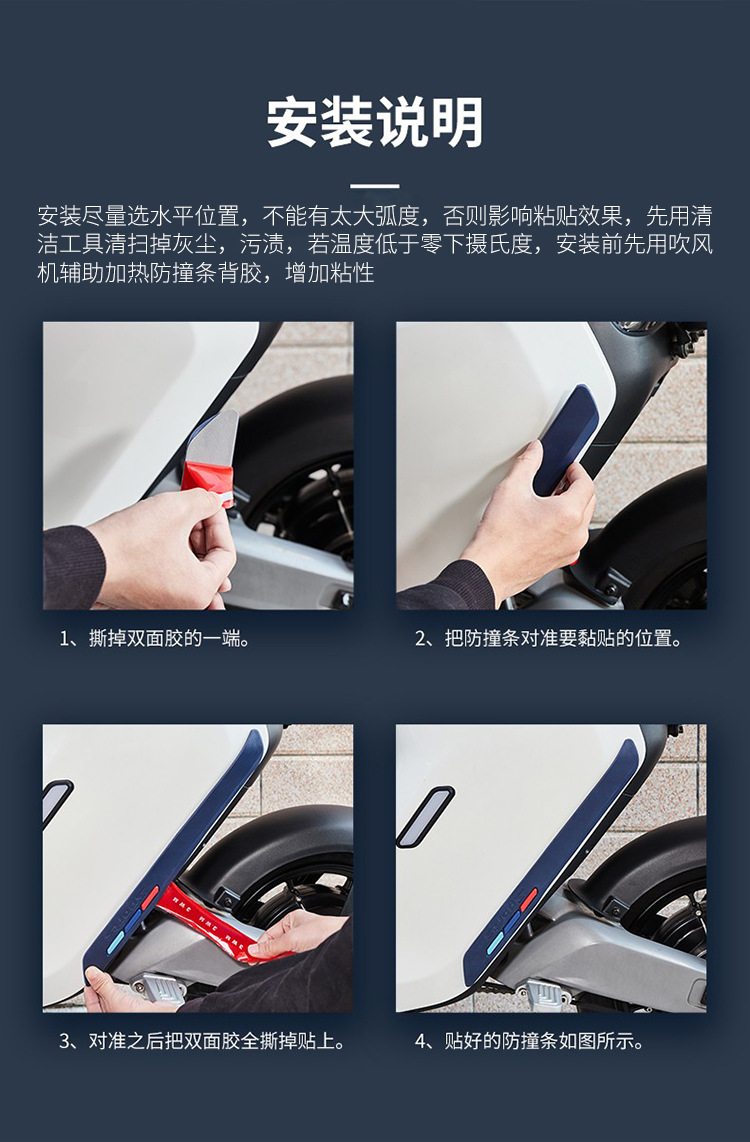 安装说明

安装尽量选水平位置，不能有太大弧度，否则影响粘贴效果，先用清洁工具清扫掉灰尘，污渍，若温度低于零下摄氏度，安装前先用吹风机辅助加热防撞条背胶，增加粘性

1、撕掉双面胶的一端。

2、把防撞条对准要黏贴的位置。

3、对准之后把双面胶全撕掉贴上。

4、贴好的防撞条如图所示。