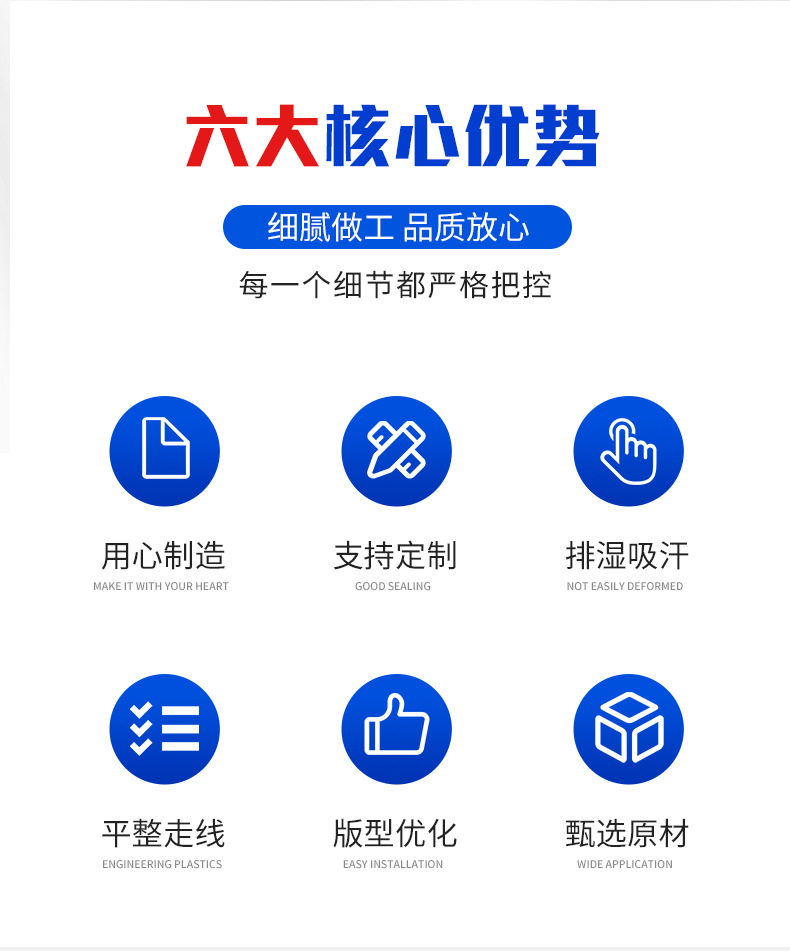 六大核心优势

细腻做工 品质放心

每一个细节都严格把控

用心制造
MAKE IT WITH YOUR HEART

支持定制
GOOD SEALING

排湿吸汗
NOT EASILY DEFORMED

平整走线
ENGINEERING PLASTICS

版型优化
EASY INSTALLATION

甄选原材
WIDE APPLICATION