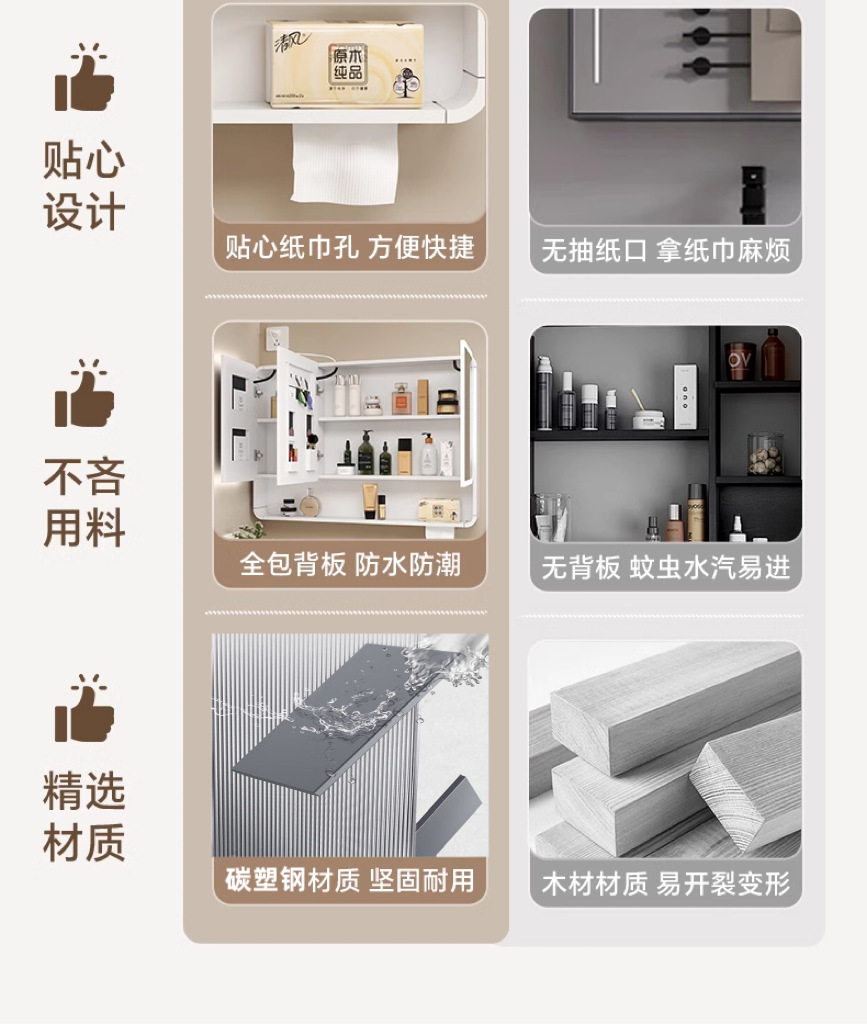 贴心设计

清风
原木纯品

贴心纸巾孔 方便快捷

无抽纸口 拿纸巾麻烦

不吝用料

全包背板 防水防潮

无背板 蚊虫水汽易进

精选材质

碳塑钢材质 坚固耐用

木材材质 易开裂变形