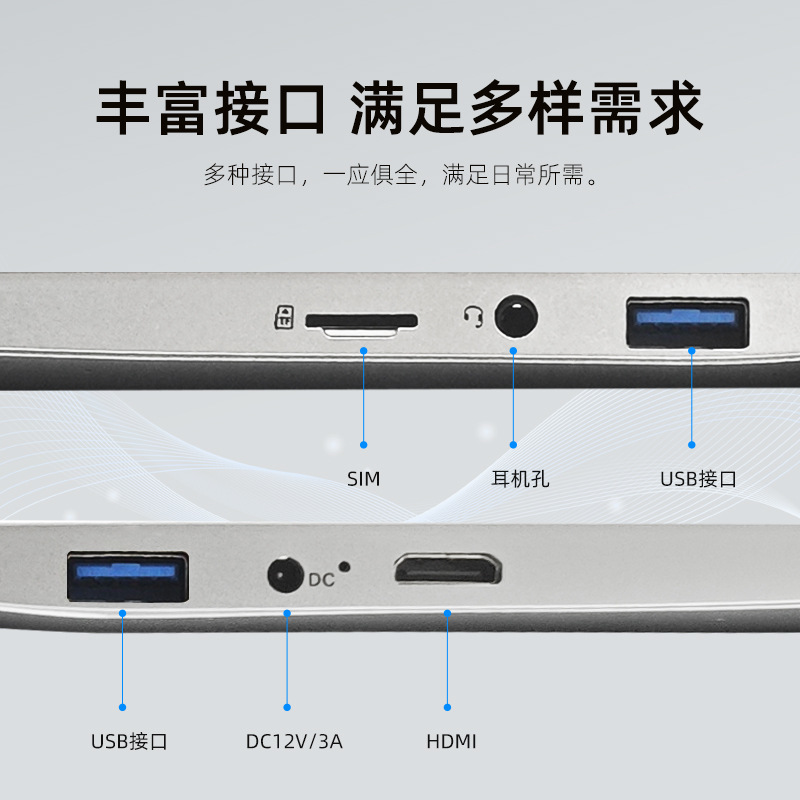 丰富接口 满足多样需求

多种接口，一应俱全，满足日常所需。

TF

SIM

耳机孔

USB接口

DC

USB接口

DC12V/3A

HDMI