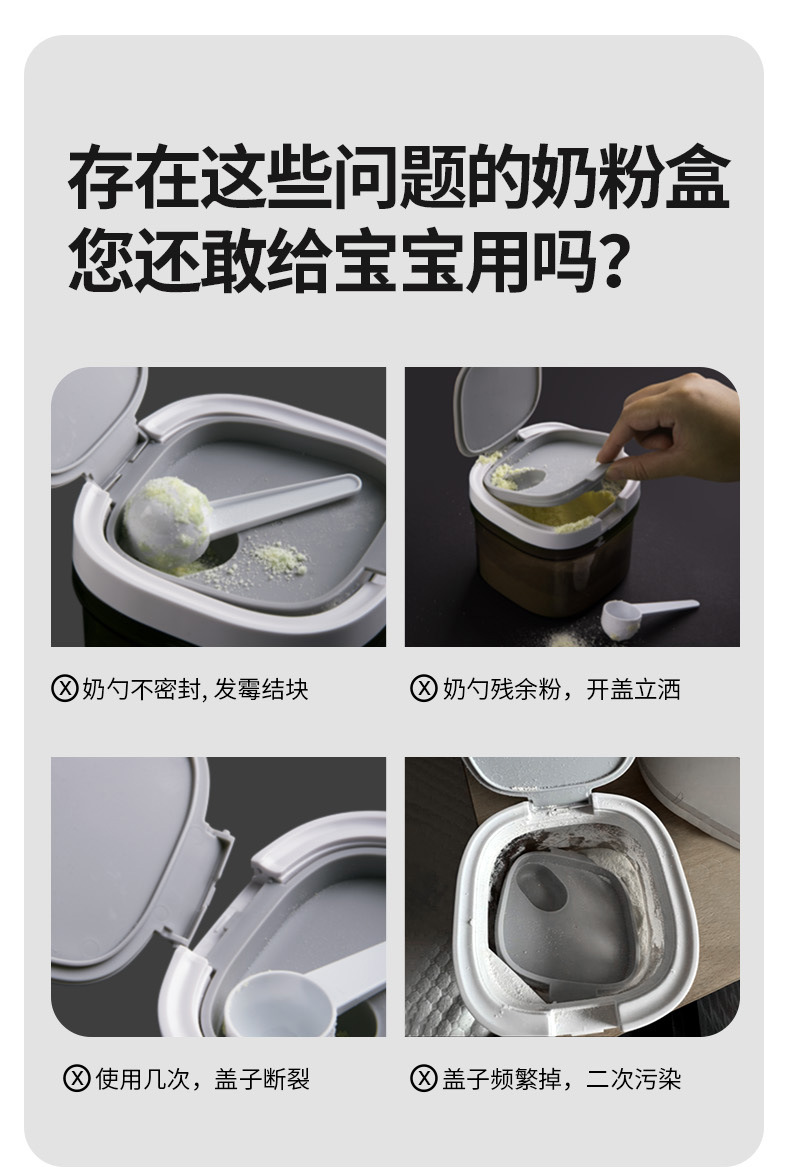 存在这些问题的奶粉盒
您还敢给宝宝用吗？

ⓧ奶勺不密封, 发霉结块

ⓧ奶勺残余粉，开盖立洒

ⓧ使用几次，盖子断裂

ⓧ盖子频繁掉，二次污染