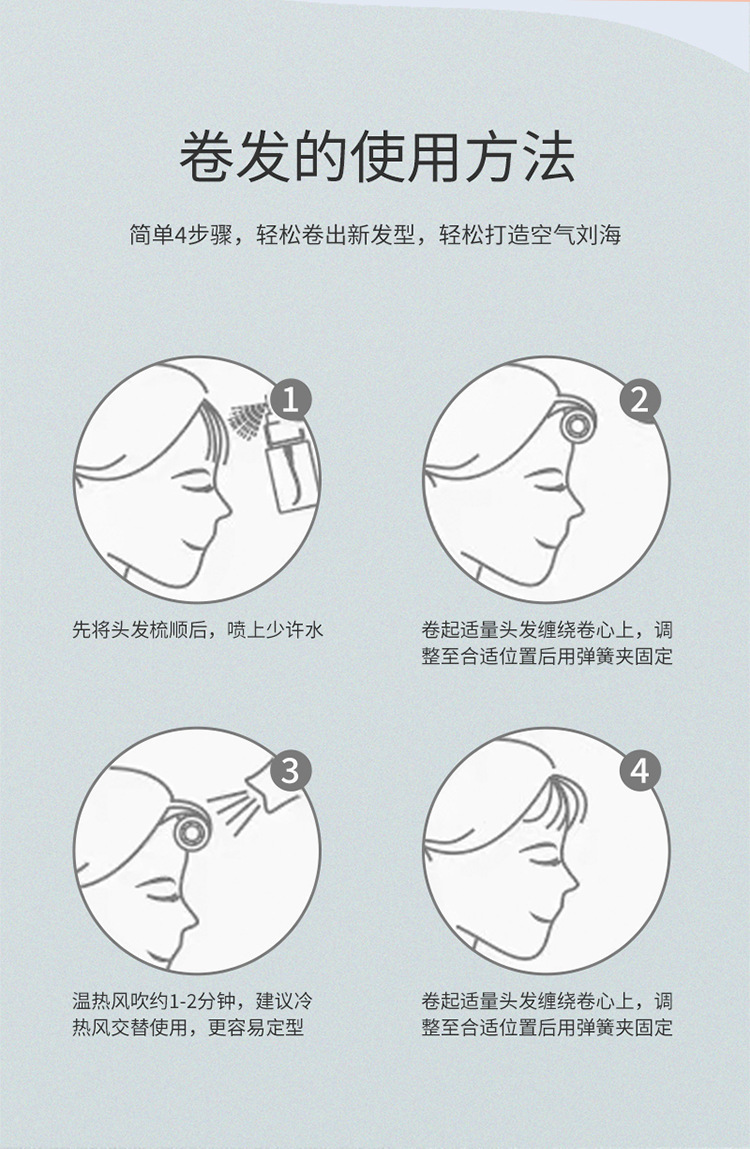 卷发的使用方法

简单4步骤，轻松卷出新发型，轻松打造空气刘海

1

先将头发梳顺后，喷上少许水

2

卷起适量头发缠绕卷心上，调整至合适位置后用弹簧夹固定

3

温热风吹约1-2分钟，建议冷热风交替使用，更容易定型

4

卷起适量头发缠绕卷心上，调整至合适位置后用弹簧夹固定