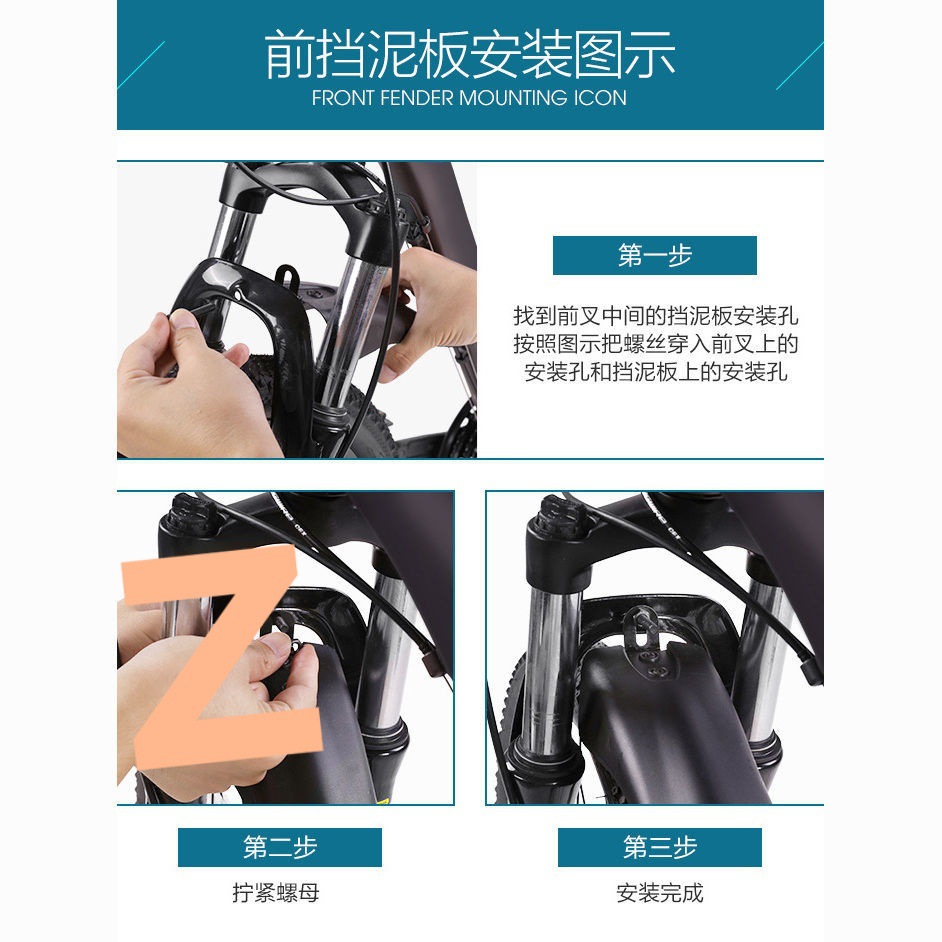 前挡泥板安装图示
FRONT FENDER MOUNTING ICON

第一步

找到前叉中间的挡泥板安装孔
按照图示把螺丝穿入前叉上的
安装孔和挡泥板上的安装孔

Z

第二步

拧紧螺母

第三步

安装完成