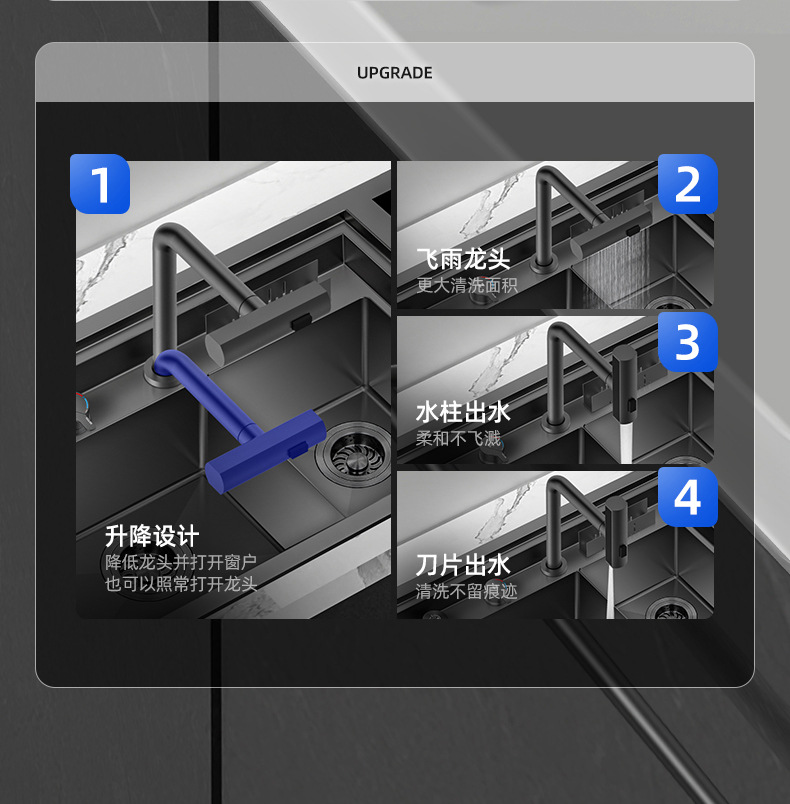 UPGRADE

1

升降设计
降低龙头并打开窗户
也可以照常打开龙头

2

飞雨龙头
更大清洗面积

3

水柱出水
柔和不飞溅

4

刀片出水
清洗不留痕迹