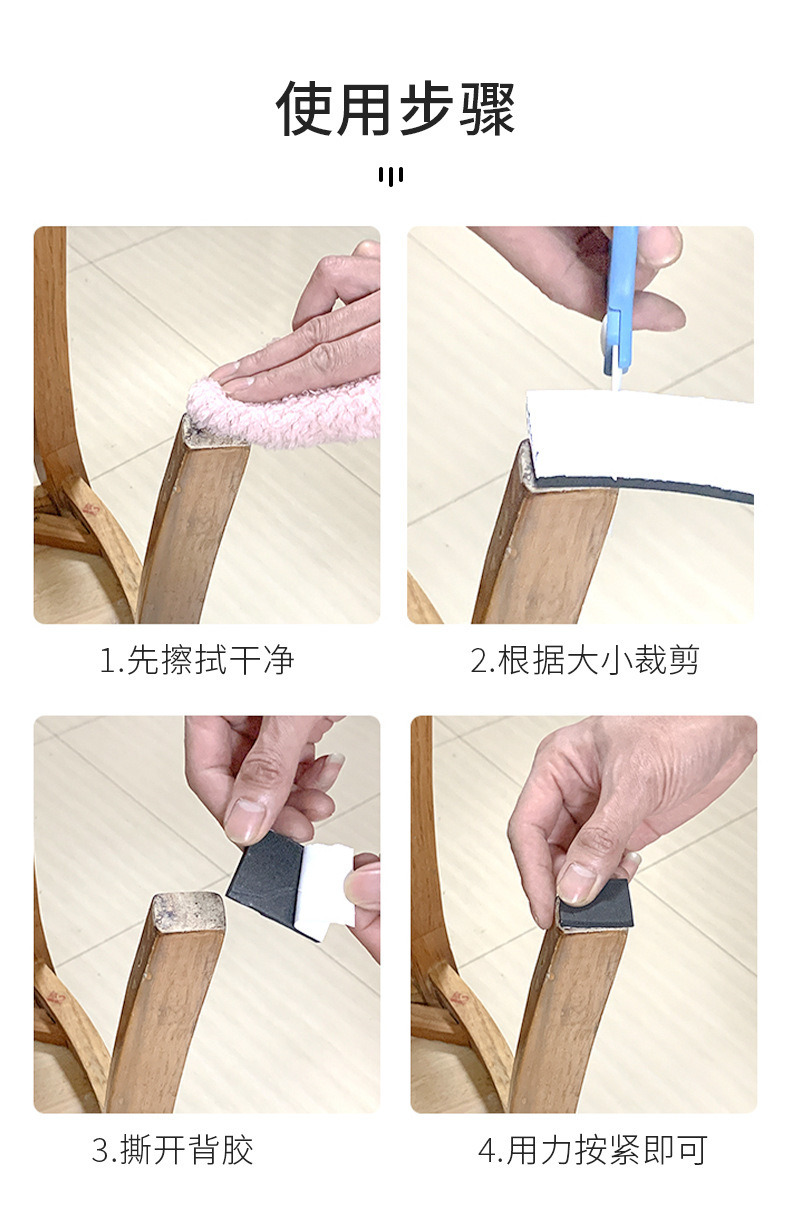 使用步骤

1.先擦拭干净

2.根据大小裁剪

3.撕开背胶

4.用力按紧即可