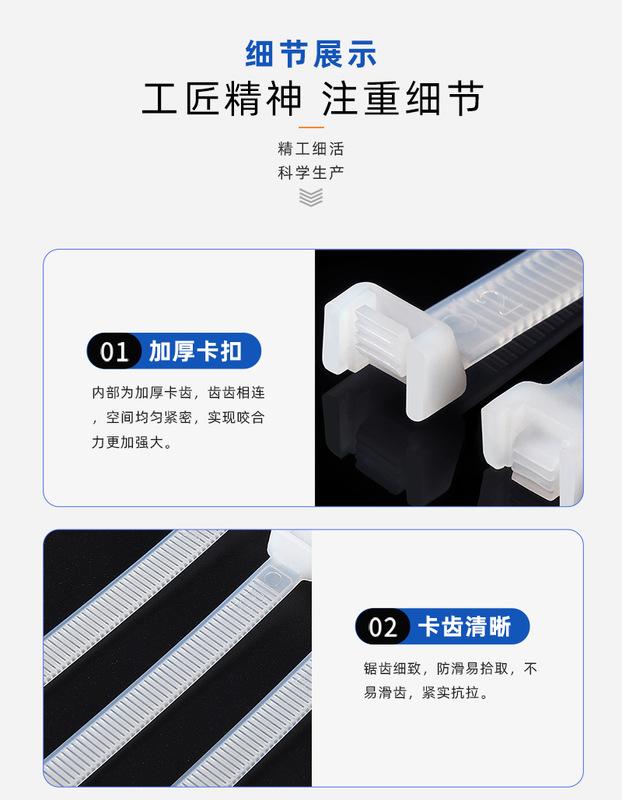 细节展示

工匠精神 注重细节

精工细活
科学生产

01 加厚卡扣

内部为加厚卡齿，齿齿相连，空间均匀紧密，实现咬合力更加强大。

02 卡齿清晰

锯齿细致，防滑易拾取，不易滑齿，紧实抗拉。