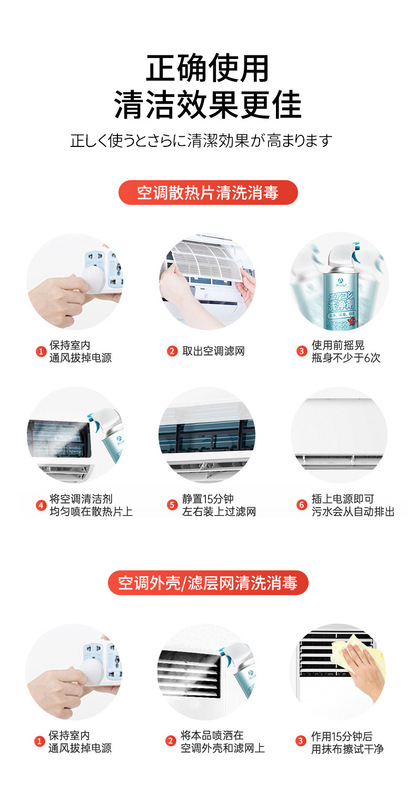 正确使用
清洁效果更佳

正しく使うとさらに清潔効果が高まります

空调散热片清洗消毒

1 保持室内通风拔掉电源

2 取出空调滤网

3 使用前摇晃瓶身不少于6次

4 将空调清洁剂均匀喷在散热片上

5 静置15分钟左右装上过滤网

6 插上电源即可污水会从自动排出

空调外壳/滤层网清洗消毒

1 保持室内通风拔掉电源

2 将本品喷洒在空调外壳和滤网上

3 作用15分钟后用抹布擦试干净