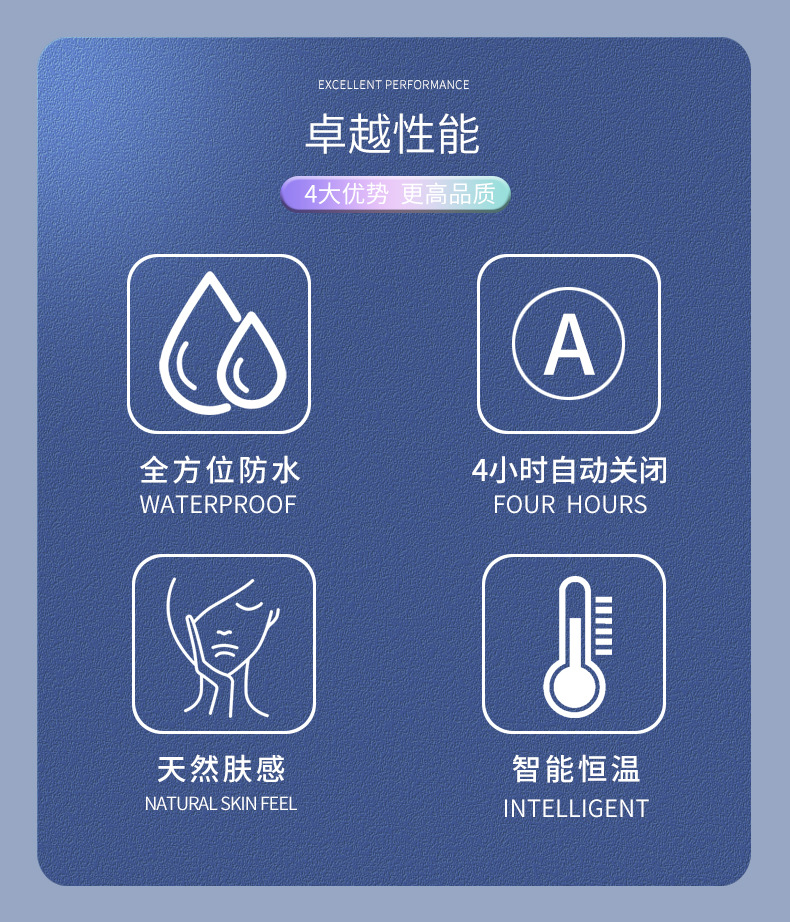 EXCELLENT PERFORMANCE

卓越性能

4大优势 更高品质

A

全方位防水
WATERPROOF

4小时自动关闭
FOUR HOURS

天然肤感
NATURAL SKIN FEEL

智能恒温
INTELLIGENT