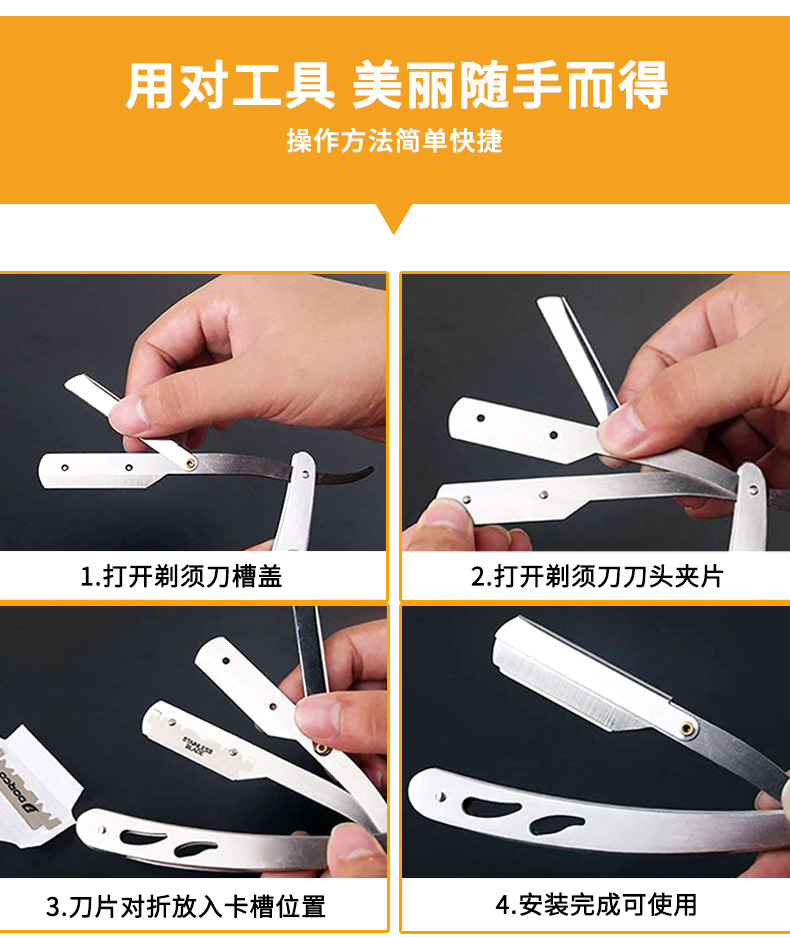 用对工具 美丽随手而得

操作方法简单快捷

1.打开剃须刀槽盖

2.打开剃须刀刀头夹片

STAINLESS BLADE

3.刀片对折放入卡槽位置

4.安装完成可使用