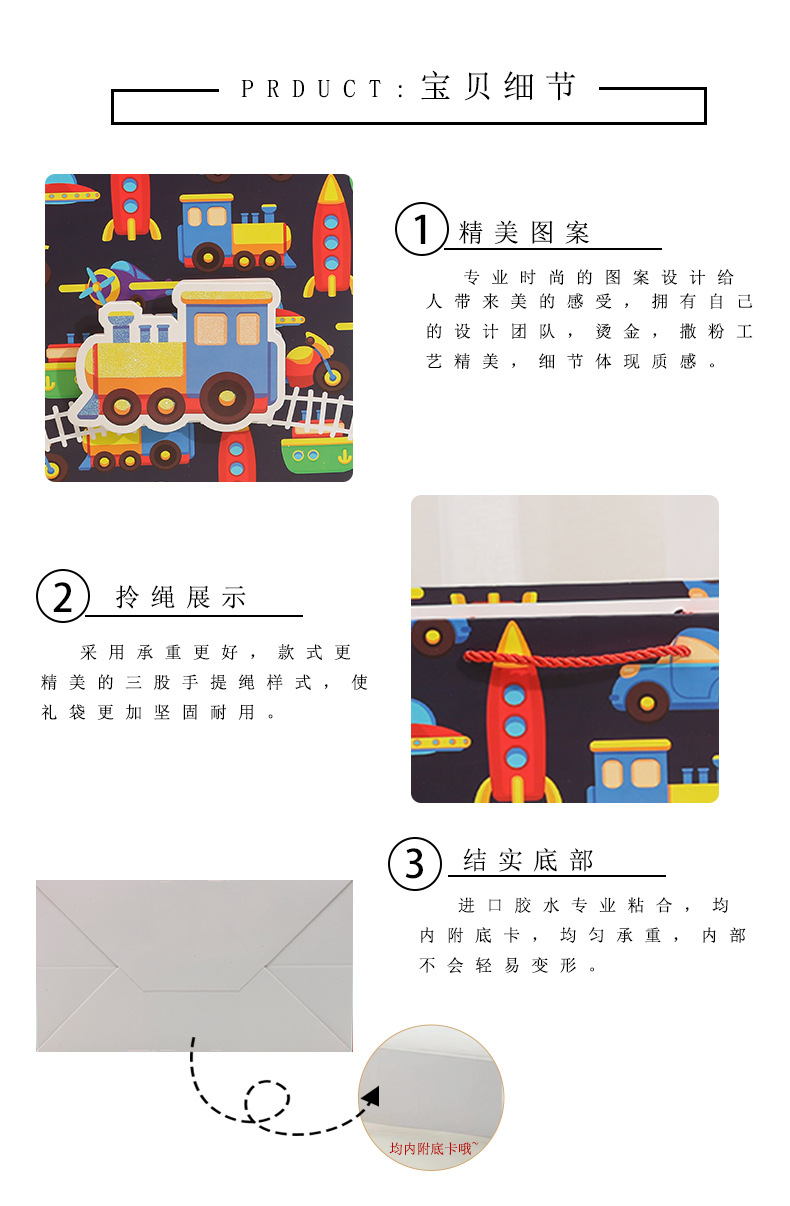 PRDUCT:宝贝细节

1 精美图案

专业时尚的图案设计给人带来美的感受，拥有自己的设计团队，烫金，撒粉工艺精美，细节体现质感。

2 拎绳展示

采用承重更好，款式更精美的三股手提绳样式，使礼袋更加坚固耐用。

3 结实底部

进口胶水专业粘合，均内附底卡，均匀承重，内部不会轻易变形。

均内附底卡哦~