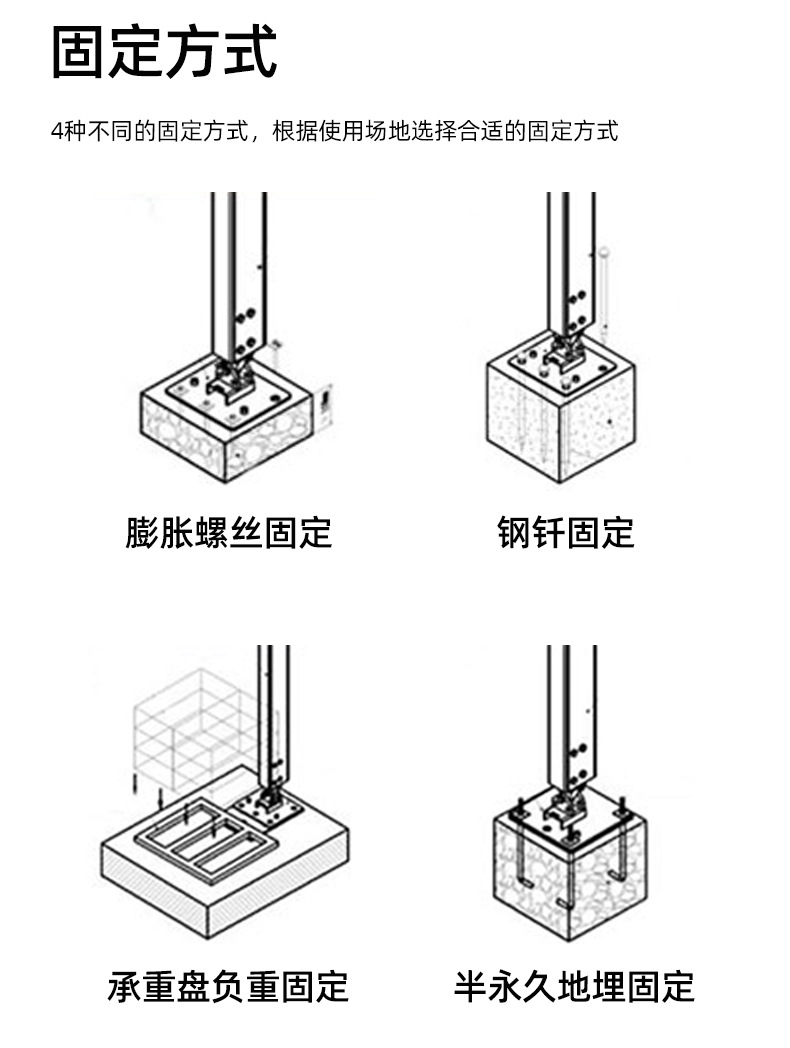 固定方式

4种不同的固定方式，根据使用场地选择合适的固定方式

膨胀螺丝固定

钢钎固定

承重盘负重固定

半永久地埋固定