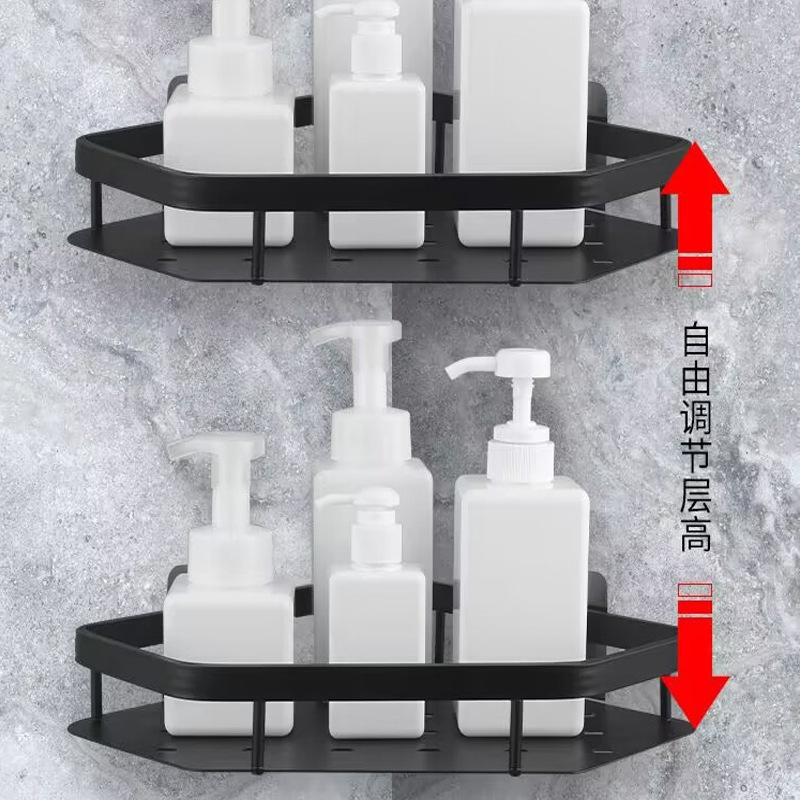 自由调节层高