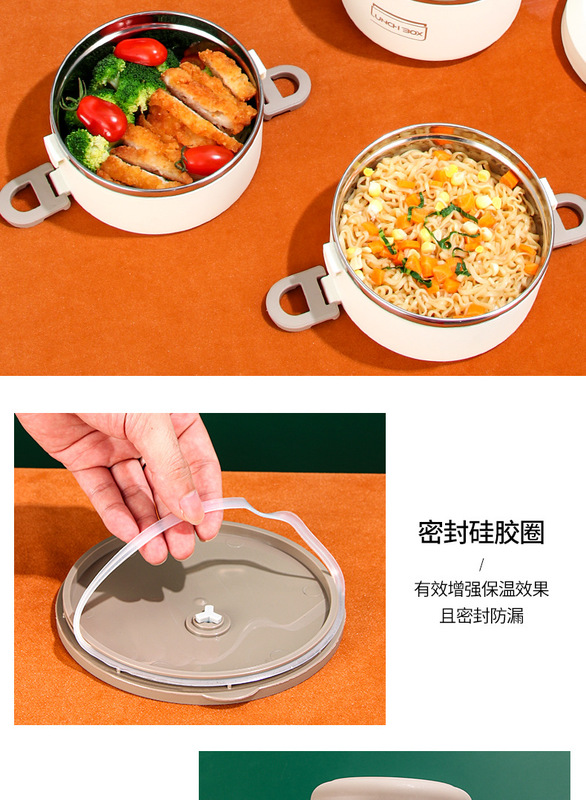 LUNCH BOX

密封硅胶圈
/
有效增强保温效果
且密封防漏