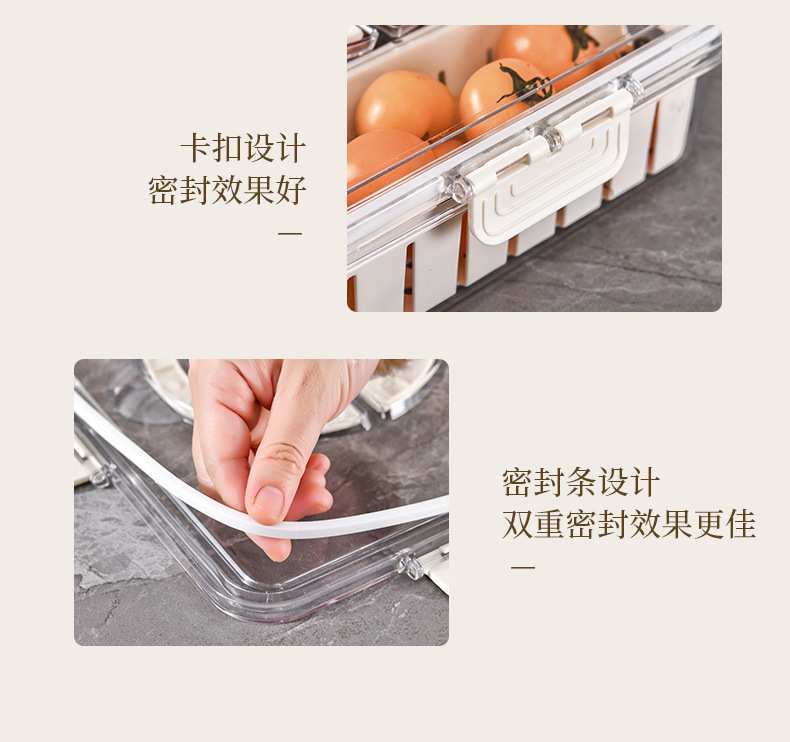 卡扣设计
密封效果好
—

密封条设计
双重密封效果更佳
—