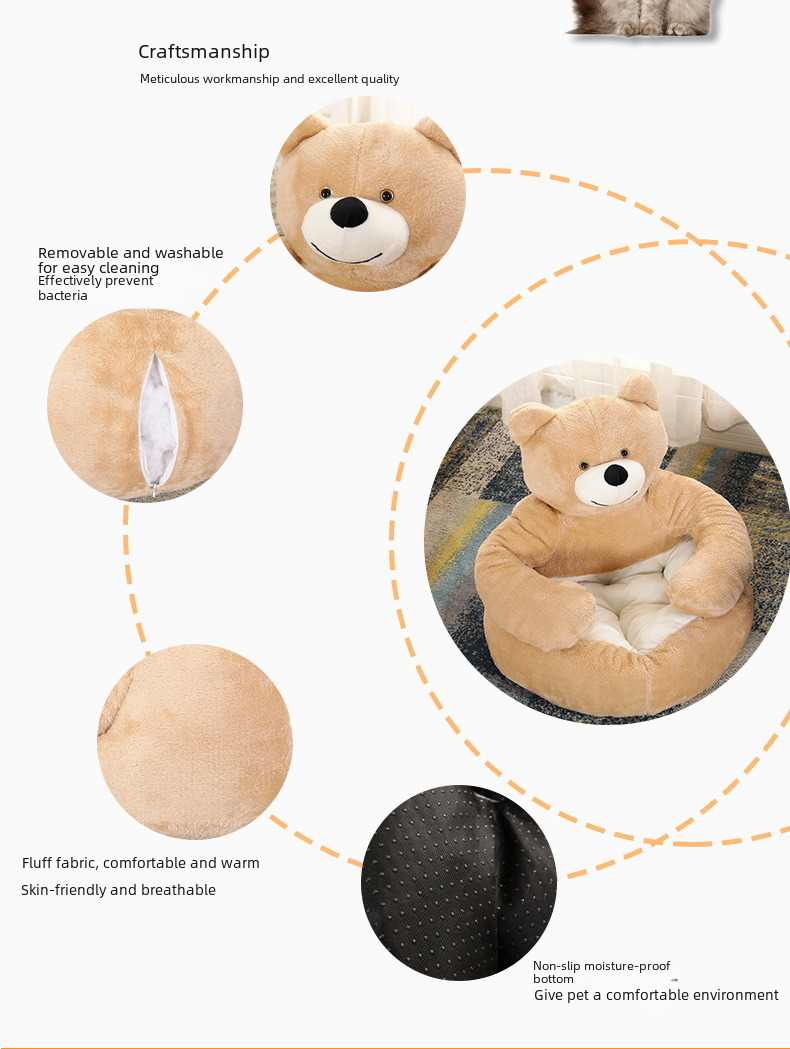 Craftsmanship

Meticulous workmanship and excellent quality

Removable and washable for easy cleaning

Effectively prevent bacteria

Fluff fabric, comfortable and warm

Skin-friendly and breathable

Non-slip moisture-proof bottom

Give pet a comfortable environment