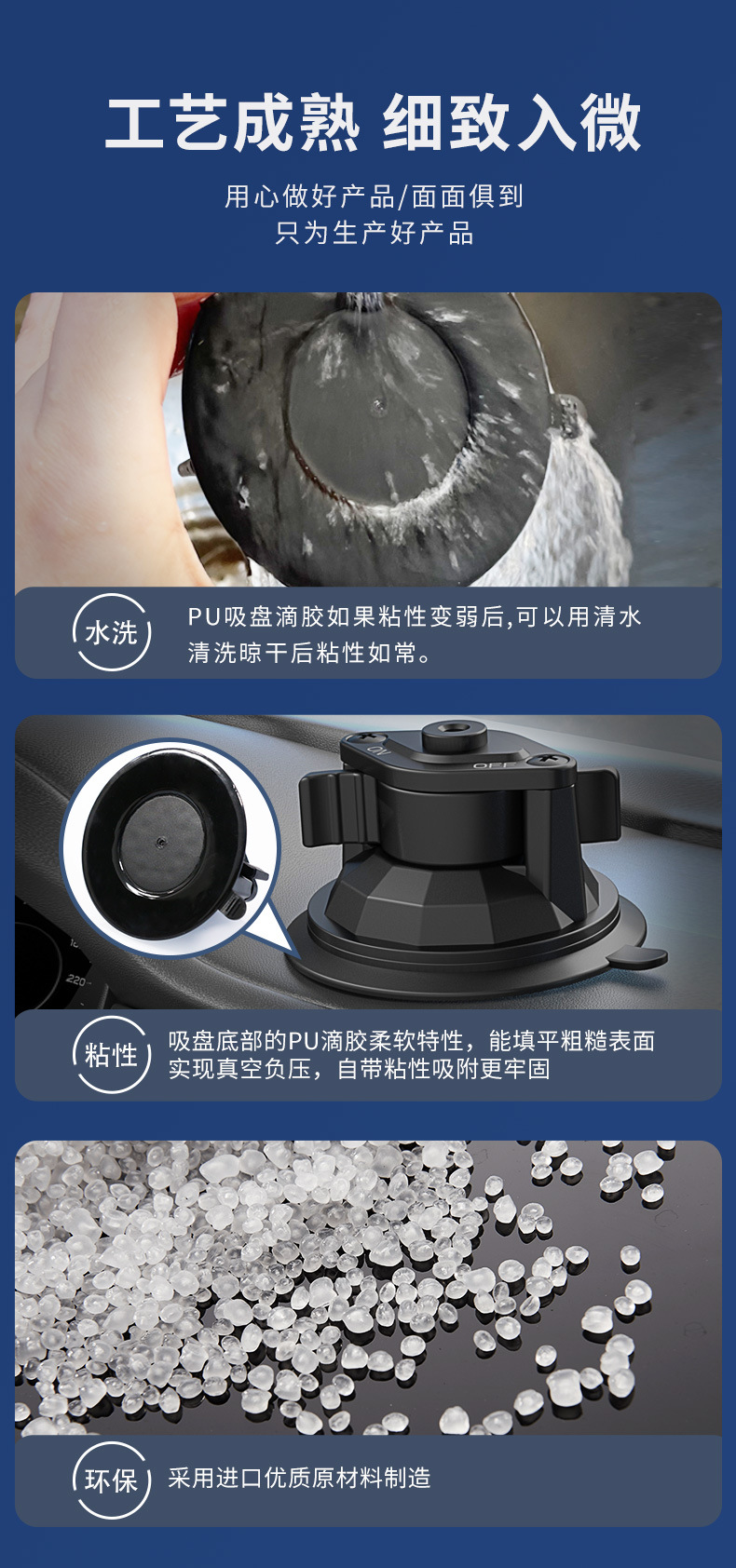 工艺成熟 细致入微

用心做好产品/面面俱到
只为生产好产品

水洗

PU吸盘滴胶如果粘性变弱后,可以用清水清洗晾干后粘性如常。

ON

OFF

220

粘性

吸盘底部的PU滴胶柔软特性，能填平粗糙表面实现真空负压，自带粘性吸附更牢固

环保

采用进口优质原材料制造