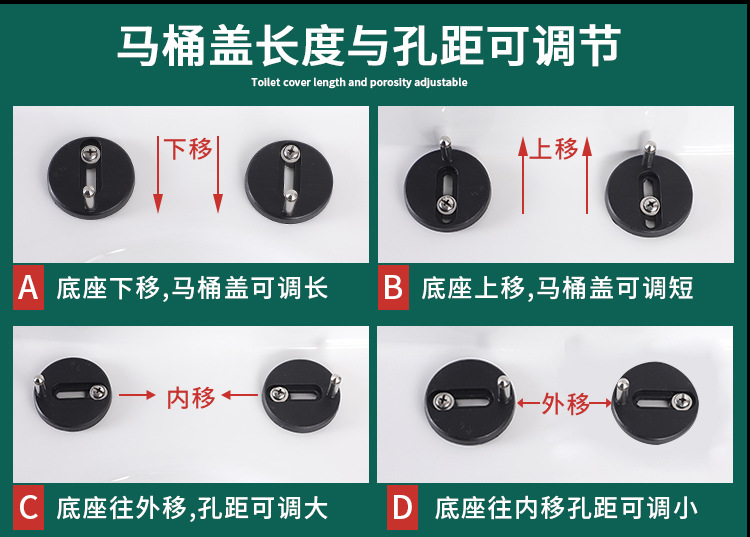 马桶盖长度与孔距可调节

Toilet cover length and porosity adjustable

下移

A 底座下移,马桶盖可调长

上移

B 底座上移,马桶盖可调短

内移

C 底座往外移,孔距可调大

外移

D 底座往内移孔距可调小